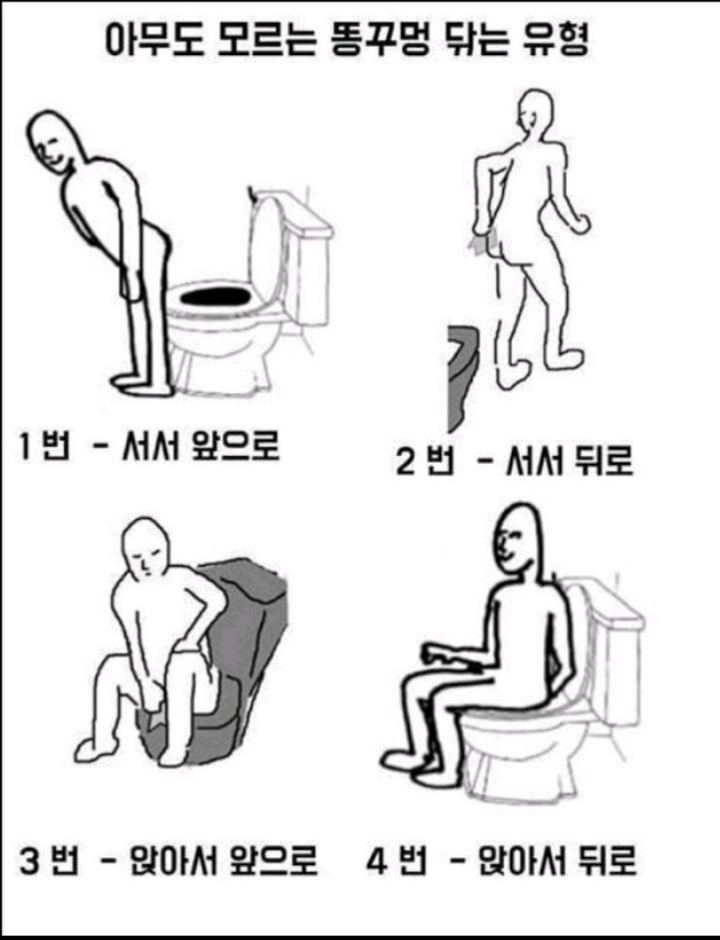 아무도 모르는 똥꾸멍 닦는 유형

1 번 - 서서 앞으로

2 번 - 서서 뒤로

3 번 - 앉아서 앞으로

4 번 - 앉아서 뒤로