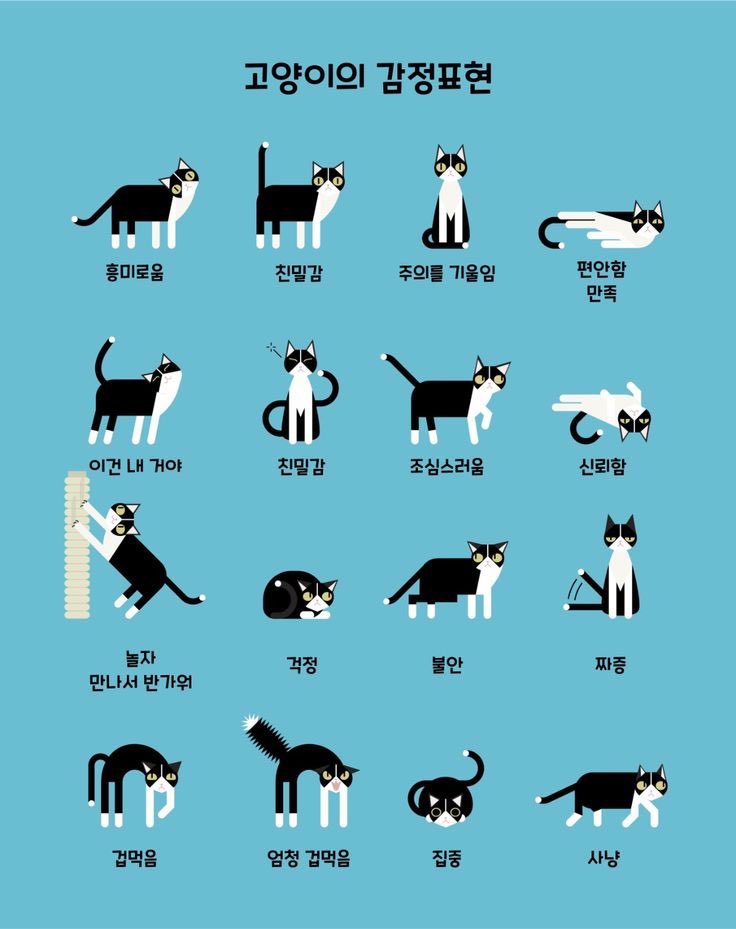 고양이의 감정표현

흥미로움

친밀감

주의를 기울임

편안함
만족

이건 내 거야

친밀감

조심스러움

신뢰함

놀자
만나서 반가워

걱정

불안

짜증

겁먹음

엄청 겁먹음

집중

사냥