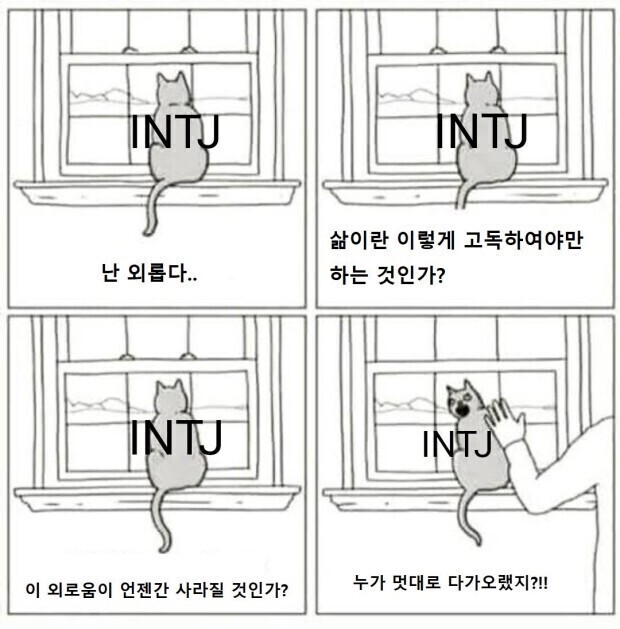 INTJ

난 외롭다..

INTJ

삶이란 이렇게 고독하여야만 하는 것인가?

INTJ

이 외로움이 언젠간 사라질 것인가?

INTJ

누가 멋대로 다가오랬지?!!