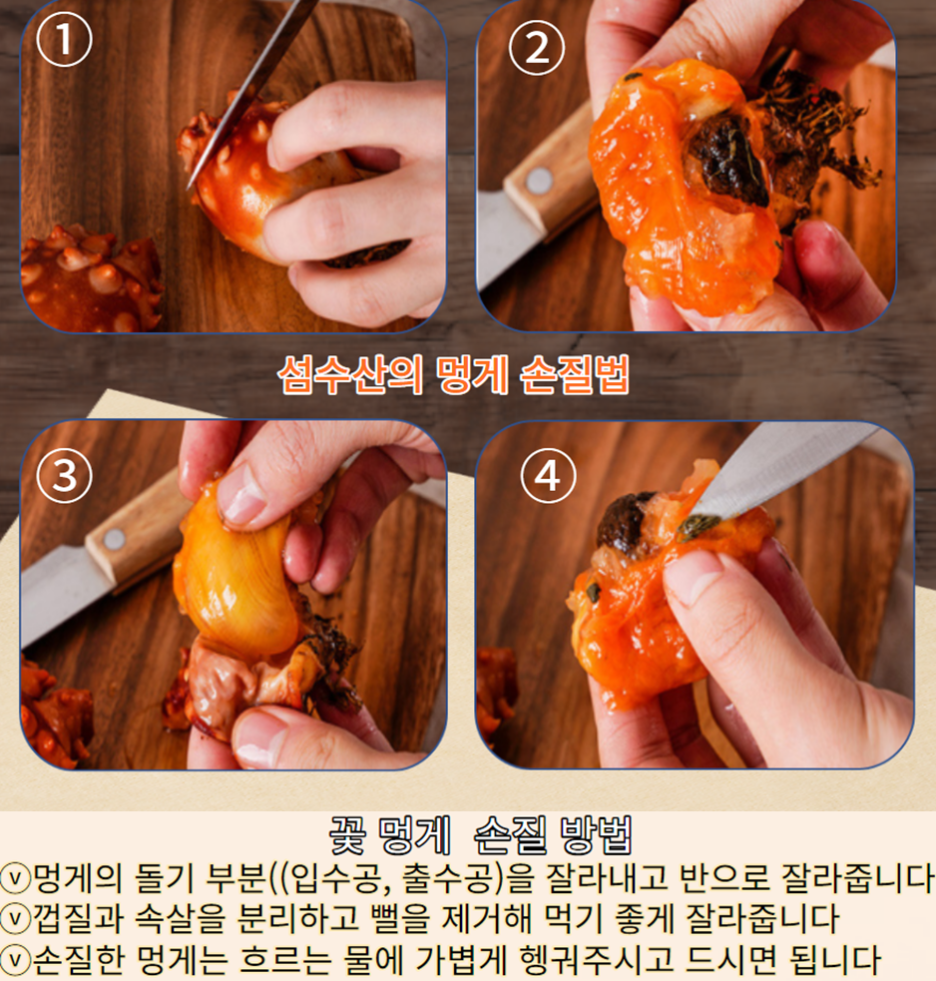 ①
②
섬수산의 멍게 손질법
③
④
꽃 멍게 손질 방법
ⓥ멍게의 돌기 부분((입수공, 출수공)을 잘라내고 반으로 잘라줍니다
ⓥ껍질과 속살을 분리하고 뻘을 제거해 먹기 좋게 잘라줍니다
ⓥ손질한 멍게는 흐르는 물에 가볍게 헹궈주시고 드시면 됩니다