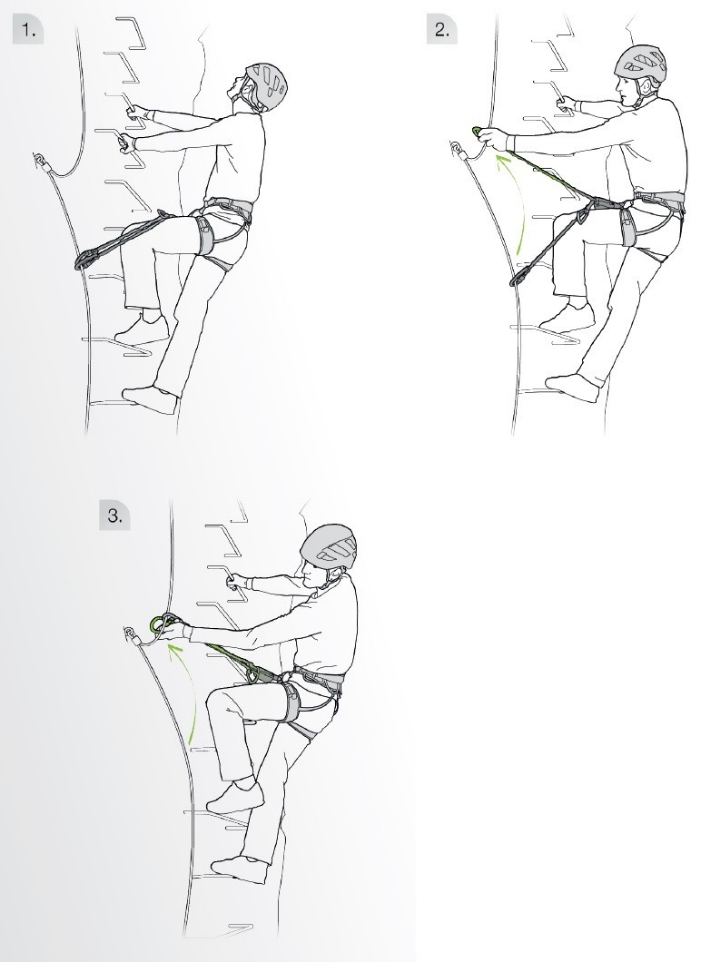 1.

2.

3.