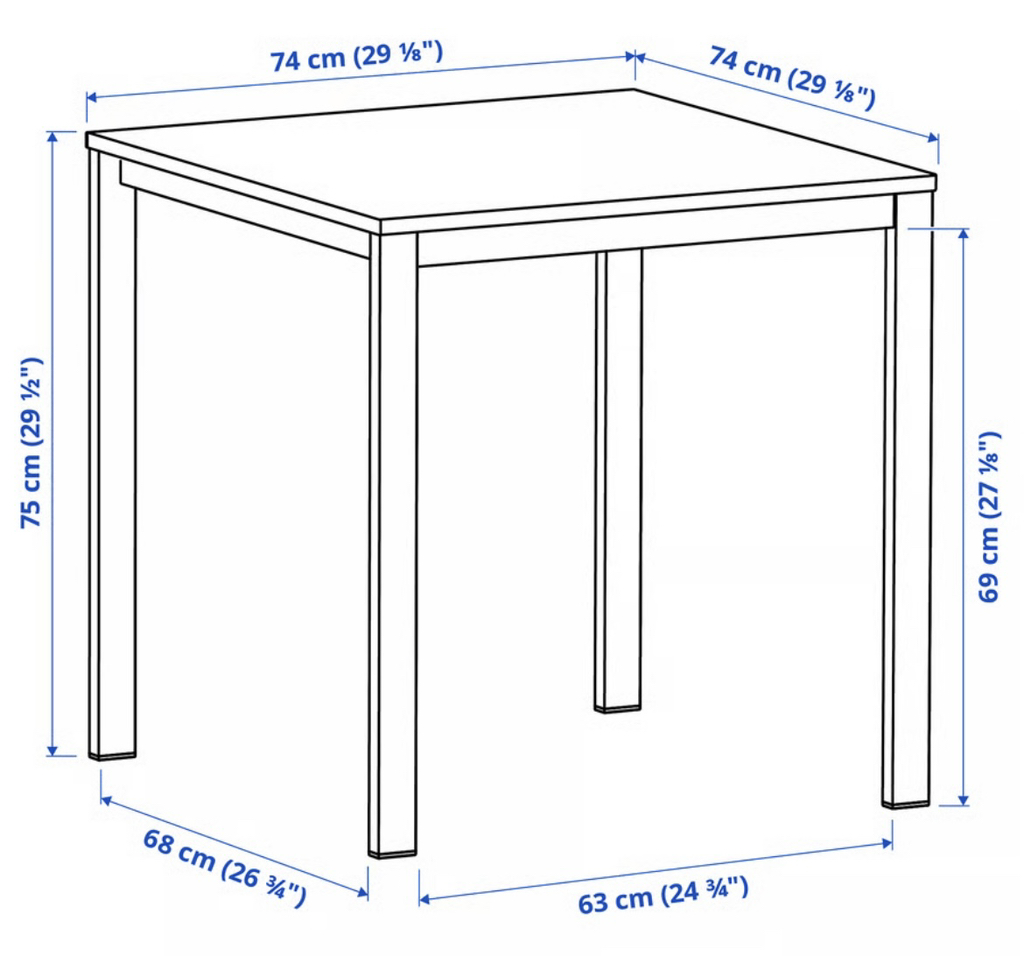 74 cm (29 ⅛")

74 cm (29 ⅛")

75 cm (29 ½")

69 cm (27 ⅛")

68 cm (26 ¾")

63 cm (24 ¾")