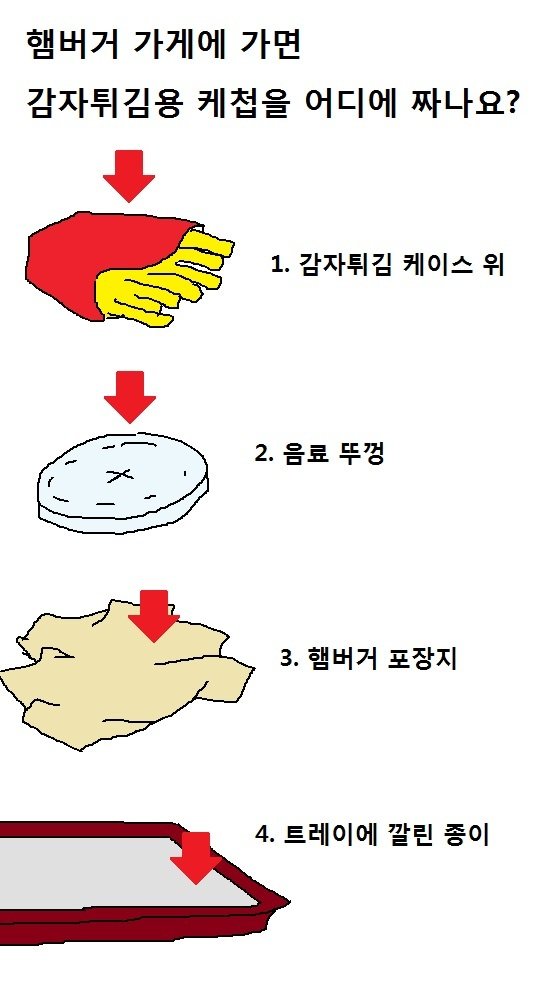 햄버거 가게에 가면

감자튀김용 케첩을 어디에 짜나요?

1. 감자튀김 케이스 위

2. 음료 뚜껑

3. 햄버거 포장지

4. 트레이에 깔린 종이