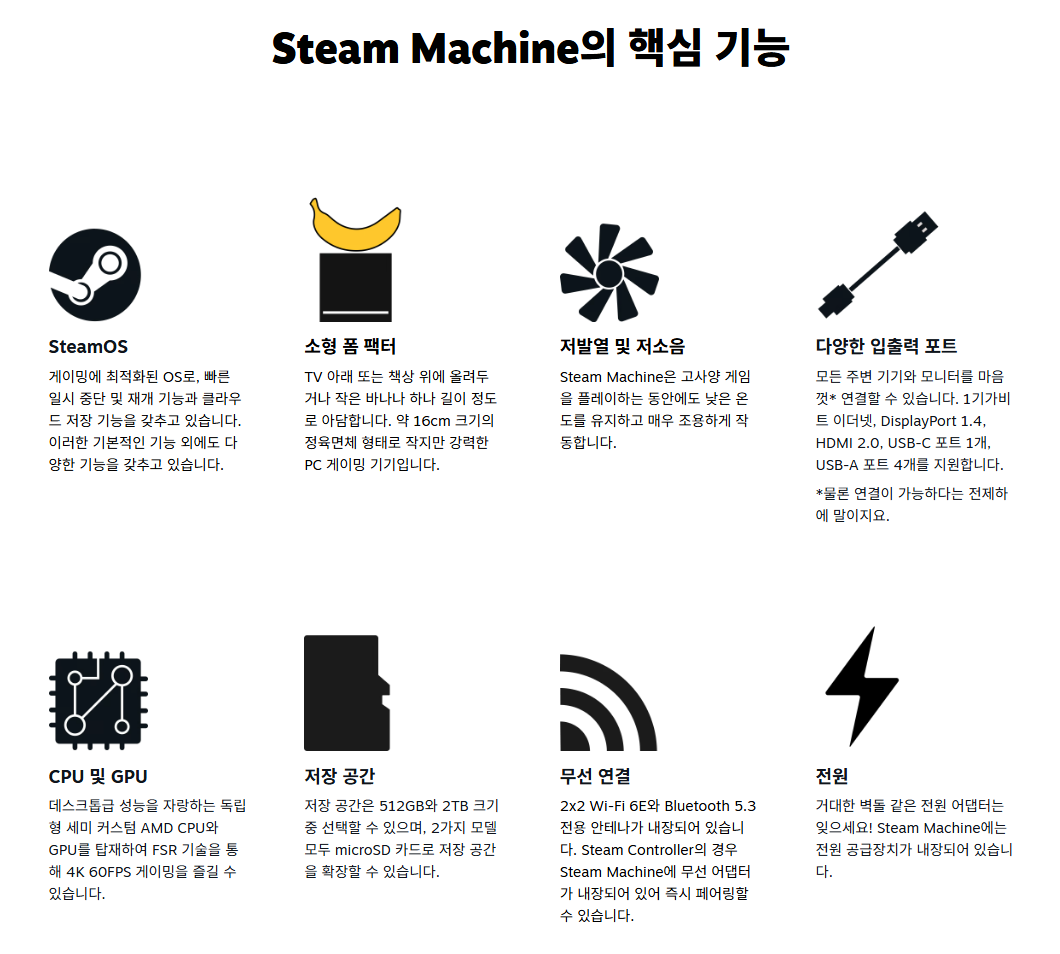 Steam Machine의 핵심 기능

SteamOS

게이밍에 최적화된 OS로, 빠른 일시 중단 및 재개 기능과 클라우드 저장 기능을 갖추고 있습니다. 이러한 기본적인 기능 외에도 다양한 기능을 갖추고 있습니다.

소형 폼 팩터

TV 아래 또는 책상 위에 올려두거나 작은 바나나 하나 길이 정도로 아담합니다. 약 16cm 크기의 정육면체 형태로 작지만 강력한 PC 게이밍 기기입니다.

저발열 및 저소음

Steam Machine은 고사양 게임을 플레이하는 동안에도 낮은 온도를 유지하고 매우 조용하게 작동합니다.

다양한 입출력 포트

모든 주변 기기와 모니터를 마음껏* 연결할 수 있습니다. 1기가비트 이더넷, DisplayPort 1.4, HDMI 2.0, USB-C 포트 1개, USB-A 포트 4개를 지원합니다.

*물론 연결이 가능하다는 전제하에 말이지요.

CPU 및 GPU

데스크톱급 성능을 자랑하는 독립형 세미 커스텀 AMD CPU와 GPU를 탑재하여 FSR 기술을 통해 4K 60FPS 게이밍을 즐길 수 있습니다.

저장 공간

저장 공간은 512GB와 2TB 크기 중 선택할 수 있으며, 2가지 모델 모두 microSD 카드로 저장 공간을 확장할 수 있습니다.

무선 연결

2x2 Wi-Fi 6E와 Bluetooth 5.3 전용 안테나가 내장되어 있습니다. Steam Controller의 경우 Steam Machine에 무선 어댑터가 내장되어 있어 즉시 페어링할 수 있습니다.

전원

거대한 벽돌 같은 전원 어댑터는 잊으세요! Steam Machine에는 전원 공급장치가 내장되어 있습니다.