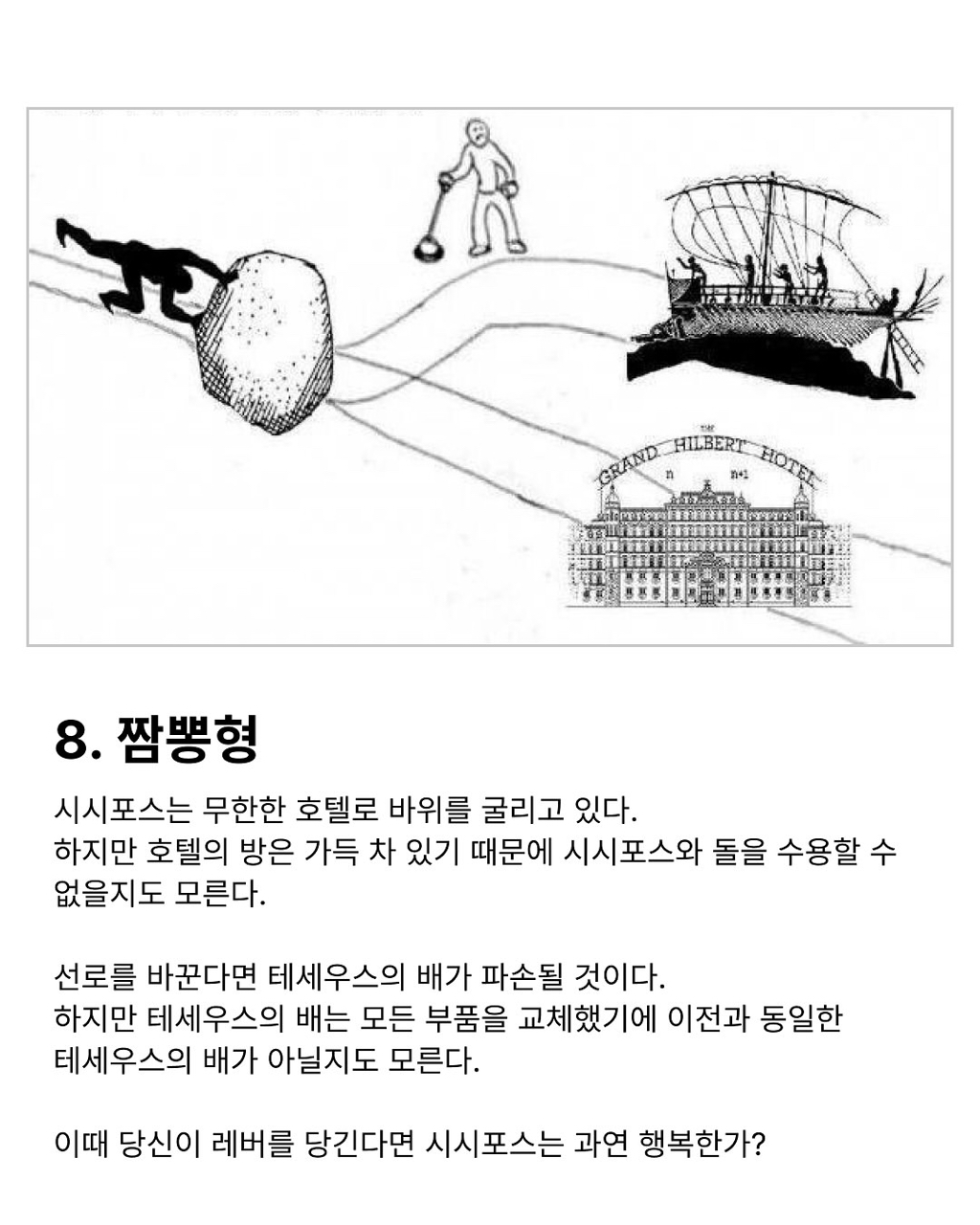 THE
GRAND HILBERT HOTEL
n n+1

8. 짬뽕형

시시포스는 무한한 호텔로 바위를 굴리고 있다.
하지만 호텔의 방은 가득 차 있기 때문에 시시포스와 돌을 수용할 수 없을지도 모른다.

선로를 바꾼다면 테세우스의 배가 파손될 것이다.
하지만 테세우스의 배는 모든 부품을 교체했기에 이전과 동일한 테세우스의 배가 아닐지도 모른다.

이때 당신이 레버를 당긴다면 시시포스는 과연 행복한가?