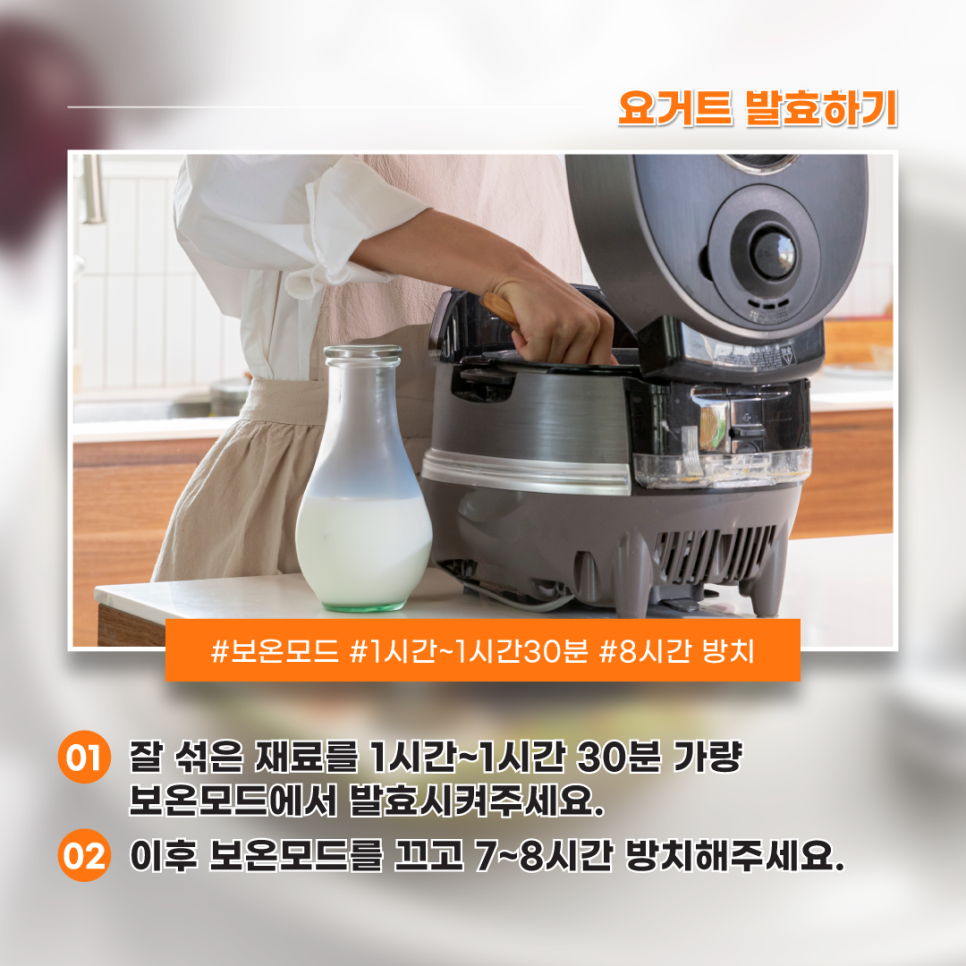 요거트 발효하기

#보온모드 #1시간~1시간30분 #8시간 방치

01 잘 섞은 재료를 1시간~1시간 30분 가량 보온모드에서 발효시켜주세요.

02 이후 보온모드를 끄고 7~8시간 방치해주세요.