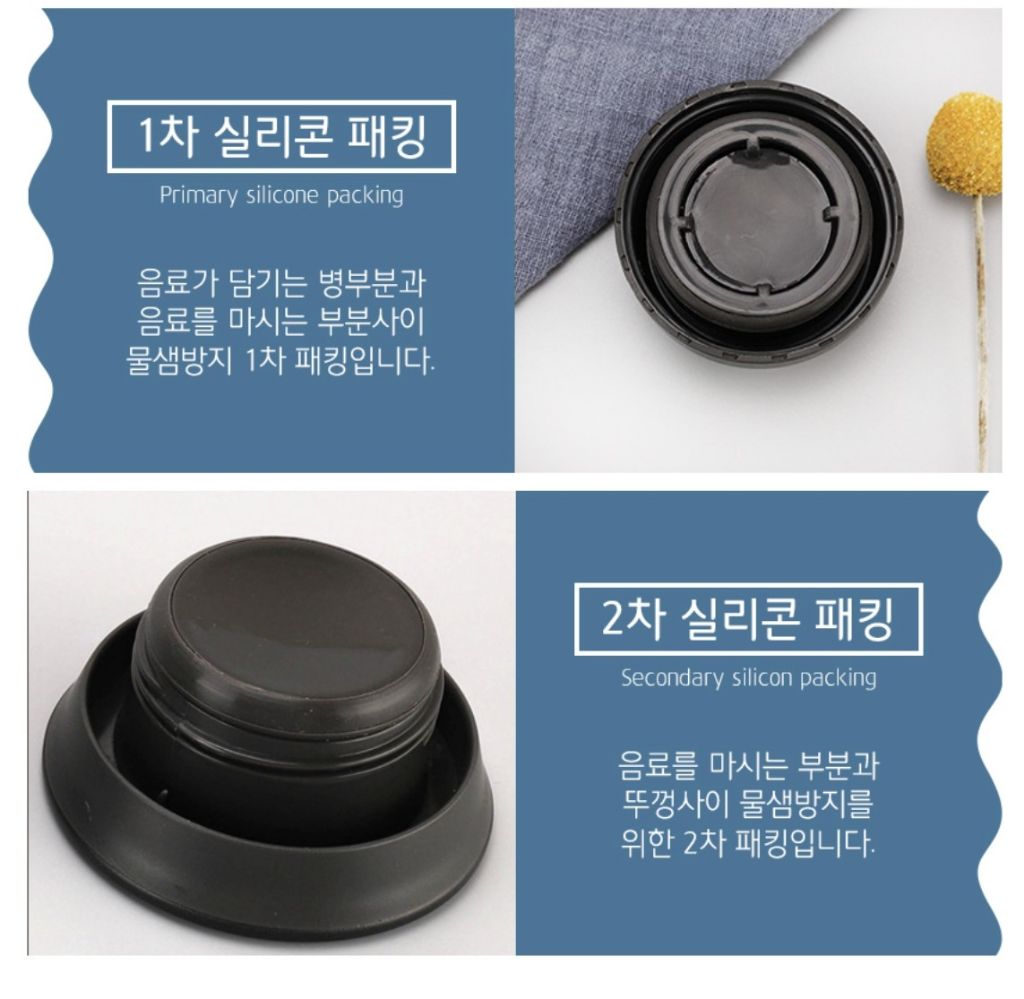 1차 실리콘 패킹

Primary silicone packing

음료가 담기는 병부분과
음료를 마시는 부분사이
물샘방지 1차 패킹입니다.

2차 실리콘 패킹

Secondary silicon packing

음료를 마시는 부분과
뚜껑사이 물샘방지를
위한 2차 패킹입니다.