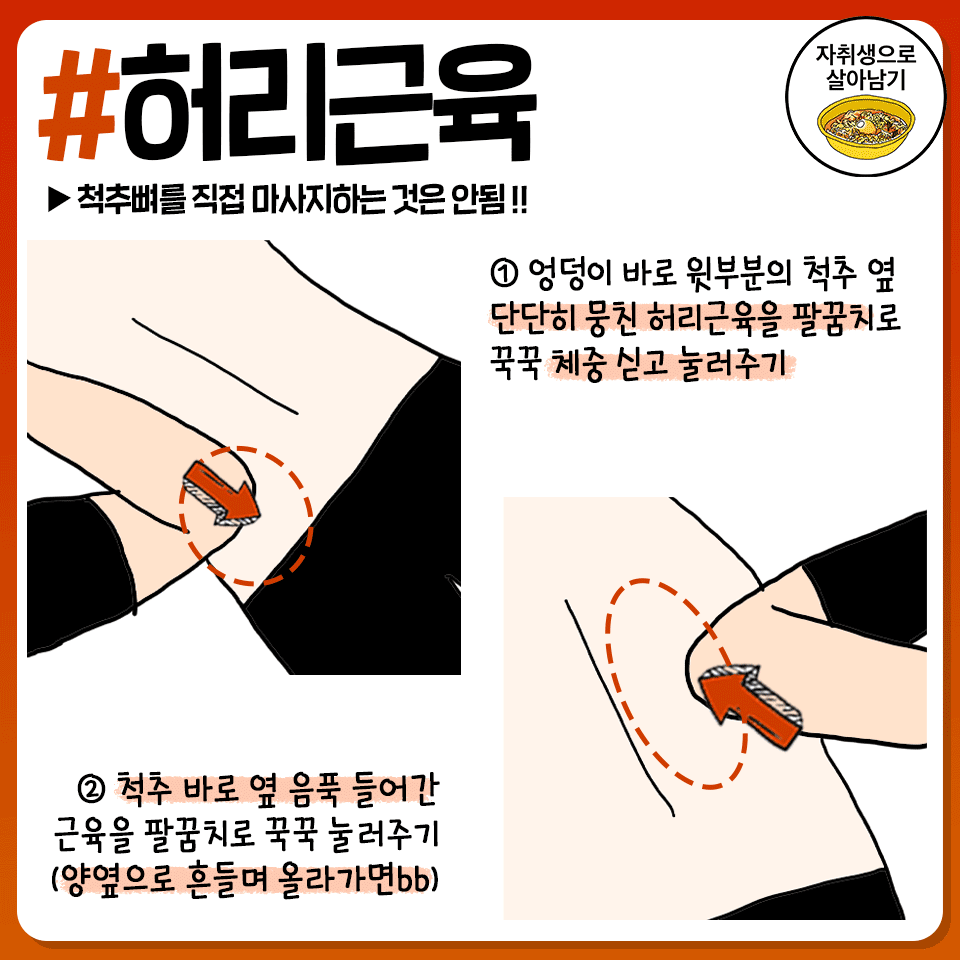 #허리근육

자취생으로 살아남기

▶ 척추뼈를 직접 마사지하는 것은 안됨 !!

① 엉덩이 바로 윗부분의 척추 옆 단단히 뭉친 허리근육을 팔꿈치로 꾹꾹 체중 싣고 눌러주기

② 척추 바로 옆 움푹 들어간 근육을 팔꿈치로 꾹꾹 눌러주기 (양옆으로 흔들며 올라가면bb)