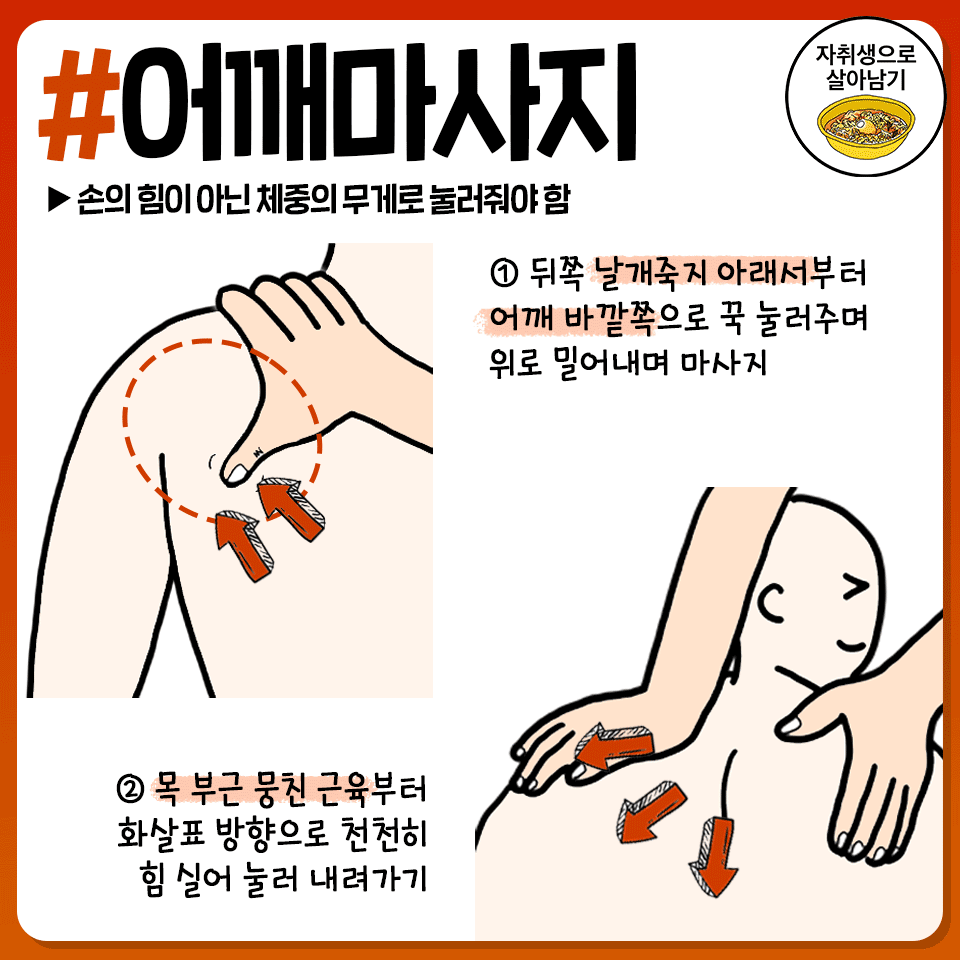 #어깨마사지

자취생으로 살아남기

▶ 손의 힘이 아닌 체중의 무게로 눌러줘야 함

① 뒤쪽 날개죽지 아래서부터 어깨 바깥쪽으로 꾹 눌러주며 위로 밀어내며 마사지

② 목 부근 뭉친 근육부터 화살표 방향으로 천천히 힘 실어 눌러 내려가기