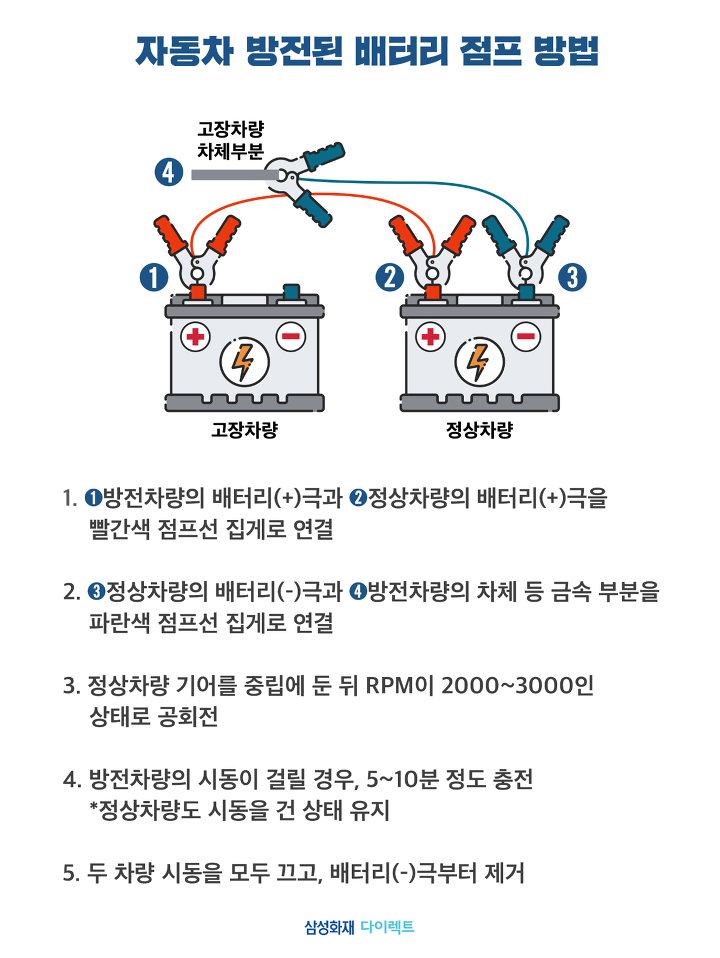 자동차 방전된 배터리 점프 방법

고장차량 차체부분

4

1

2

3

고장차량

정상차량

1. ❶방전차량의 배터리(+)극과 ❷정상차량의 배터리(+)극을 빨간색 점프선 집게로 연결

2. ❸정상차량의 배터리(-)극과 ❹방전차량의 차체 등 금속 부분을 파란색 점프선 집게로 연결

3. 정상차량 기어를 중립에 둔 뒤 RPM이 2000~3000인 상태로 공회전

4. 방전차량의 시동이 걸릴 경우, 5~10분 정도 충전
*정상차량도 시동을 건 상태 유지

5. 두 차량 시동을 모두 끄고, 배터리(-)극부터 제거

삼성화재 다이렉트