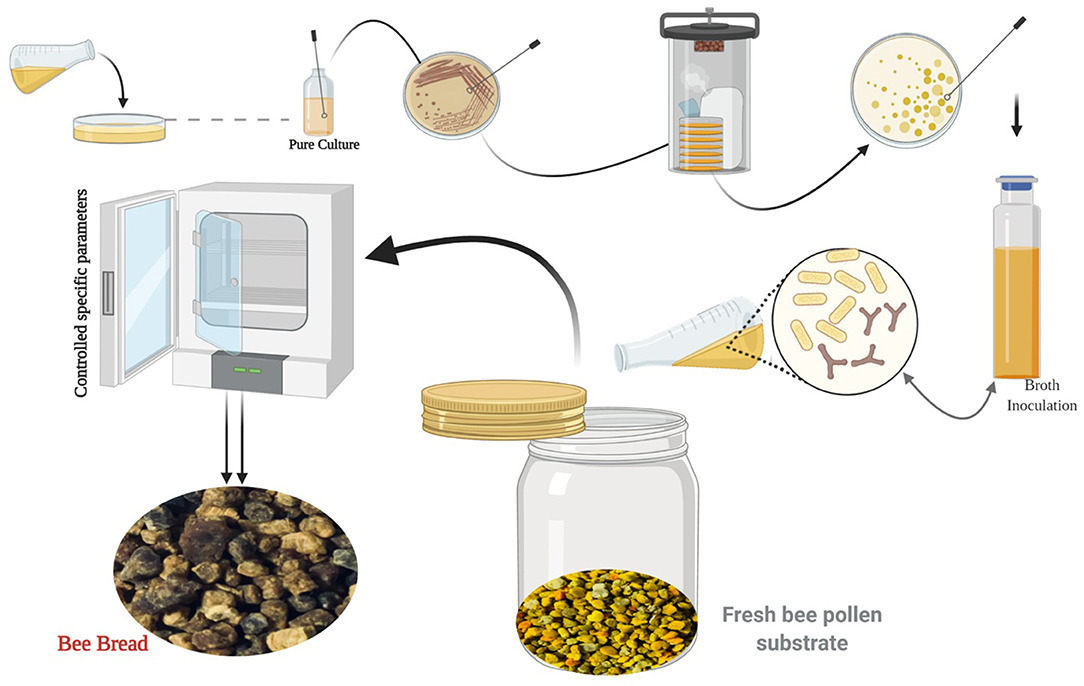 Pure Culture

Controlled specific parameters

Broth Inoculation

Bee Bread

Fresh bee pollen substrate