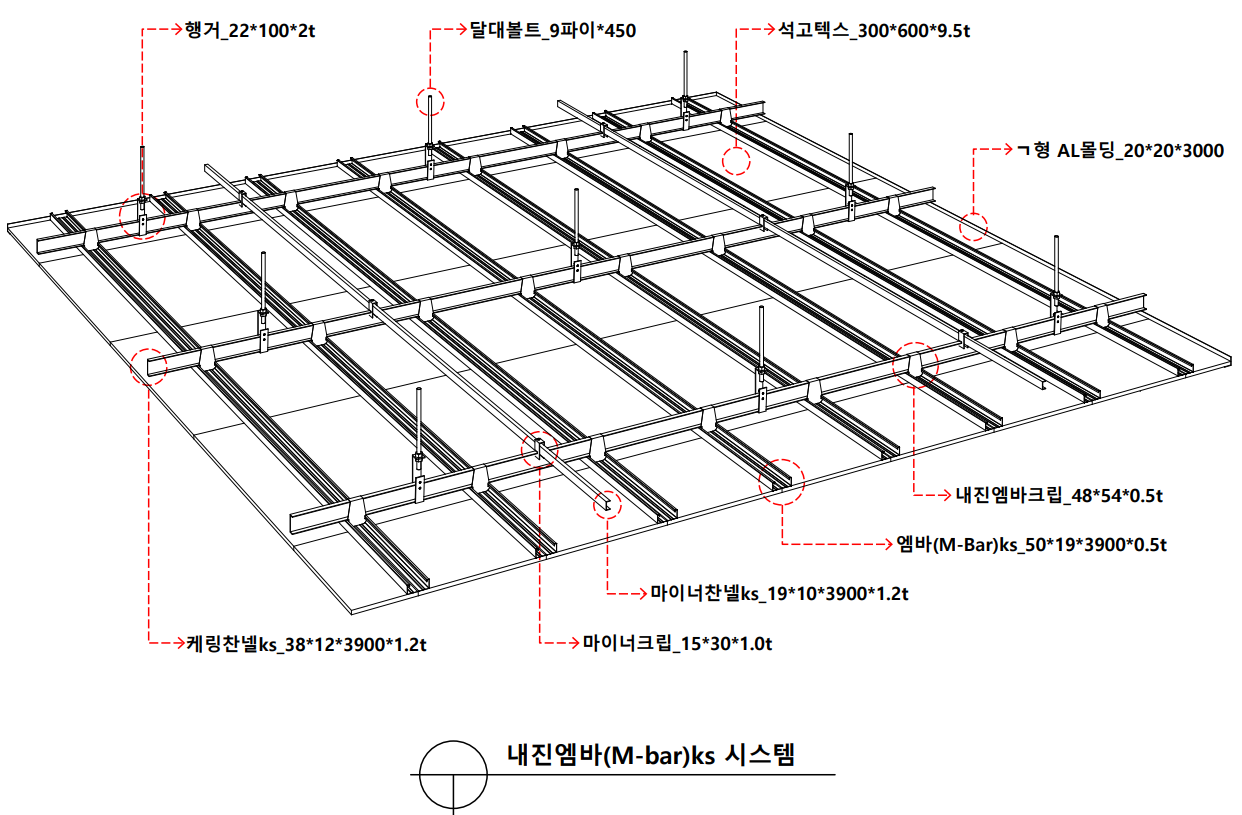 행거_22*100*2t

달대볼트_9파이*450

석고텍스_300*600*9.5t

ㄱ형 AL몰딩_20*20*3000

내진엠바크립_48*54*0.5t

엠바(M-Bar)ks_50*19*3900*0.5t

마이너찬넬ks_19*10*3900*1.2t

케링찬넬ks_38*12*3900*1.2t

마이너크립_15*30*1.0t

내진엠바(M-bar)ks 시스템