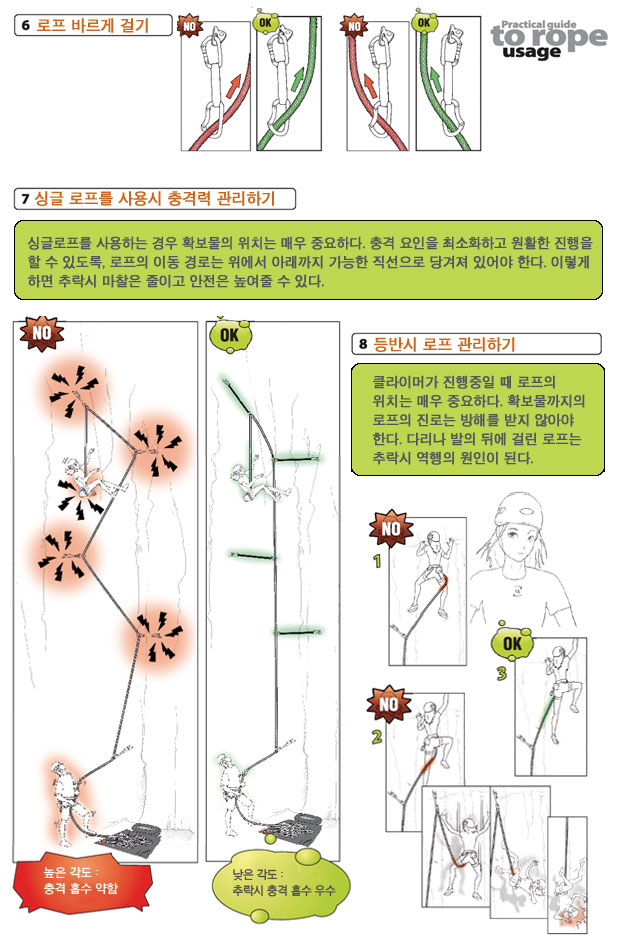 6 로프 바르게 걸기

NO

OK

NO

OK

Practical guide
to rope
usage

7 싱글 로프를 사용시 충격력 관리하기

싱글로프를 사용하는 경우 확보물의 위치는 매우 중요하다. 충격 요인을 최소화하고 원활한 진행을 할 수 있도록, 로프의 이동 경로는 위에서 아래까지 가능한 직선으로 당겨져 있어야 한다. 이렇게 하면 추락시 마찰은 줄이고 안전은 높여줄 수 있다.

NO

OK

8 등반시 로프 관리하기

클라이머가 진행중일 때 로프의 위치는 매우 중요하다. 확보물까지의 로프의 진로는 방해를 받지 않아야 한다. 다리나 발의 뒤에 걸린 로프는 추락시 역행의 원인이 된다.

NO

1

OK

3

NO

2

높은 각도 : 충격 흡수 약함

낮은 각도 : 추락시 충격 흡수 우수