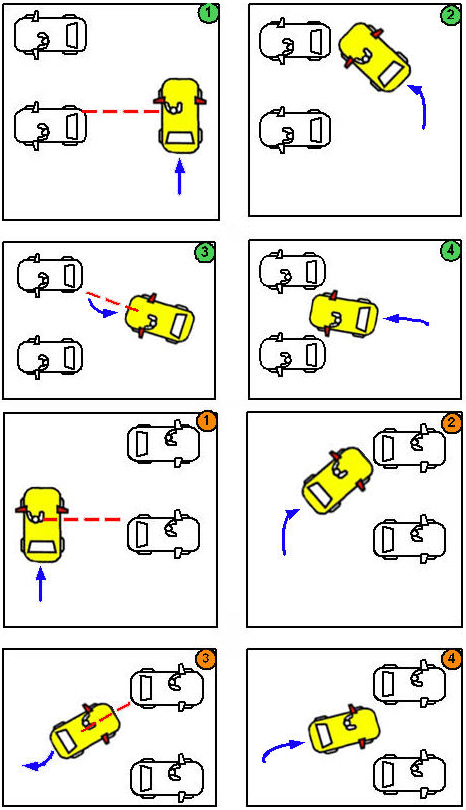 1
2
3
4
1
2
3
4