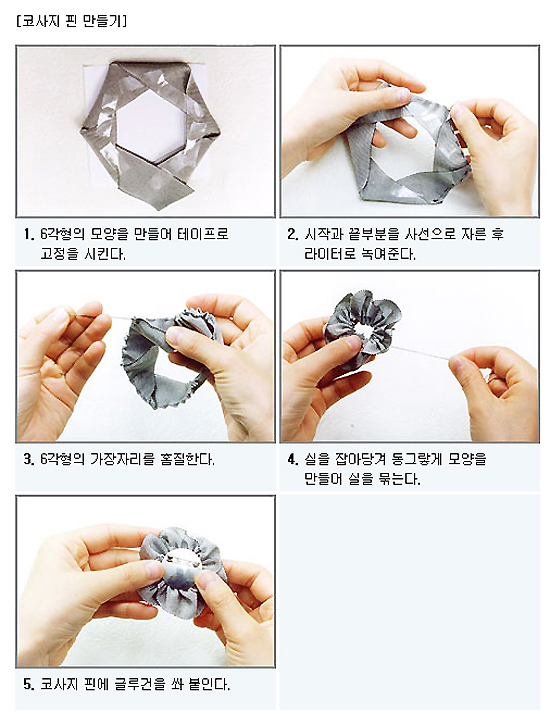 [코사지 핀 만들기]

1. 6각형의 모양을 만들어 테이프로 고정을 시킨다.

2. 시작과 끝부분을 사선으로 자른 후 라이터로 녹여준다.

3. 6각형의 가장자리를 홈질한다.

4. 실을 잡아당겨 동그랗게 모양을 만들어 실을 묶는다.

5. 코사지 핀에 글루건을 쏴 붙인다.