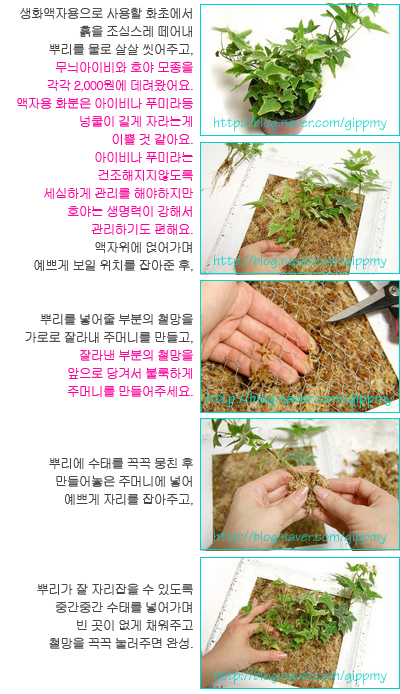 생화액자용으로 사용할 화초에서 흙을 조심스레 떼어내 뿌리를 물로 살살 씻어주고, 무늬아이비와 호야 모종을 각각 2,000원에 데려왔어요. 액자용 화분은 아이비나 푸미라등 넝쿨이 길게 자라는게 이쁠 것 같아요. 아이비나 푸미라는 건조해지지않도록 세심하게 관리를 해야하지만 호야는 생명력이 강해서 관리하기도 편해요. 액자위에 얹어가며 예쁘게 보일 위치를 잡아준 후,

http://blog.naver.com/gippmy

http://blog.naver.com/gippmy

뿌리를 넣어줄 부분의 철망을 가로로 잘라내 주머니를 만들고, 잘라낸 부분의 철망을 앞으로 당겨서 불룩하게 주머니를 만들어주세요.

http://blog.naver.com/gippmy

뿌리에 수태를 꼭꼭 뭉친 후 만들어놓은 주머니에 넣어 예쁘게 자리를 잡아주고,

http://blog.naver.com/gippmy

뿌리가 잘 자리잡을 수 있도록 중간중간 수태를 넣어가며 빈 곳이 없게 채워주고 철망을 꼭꼭 눌러주면 완성.

http://blog.naver.com/gippmy