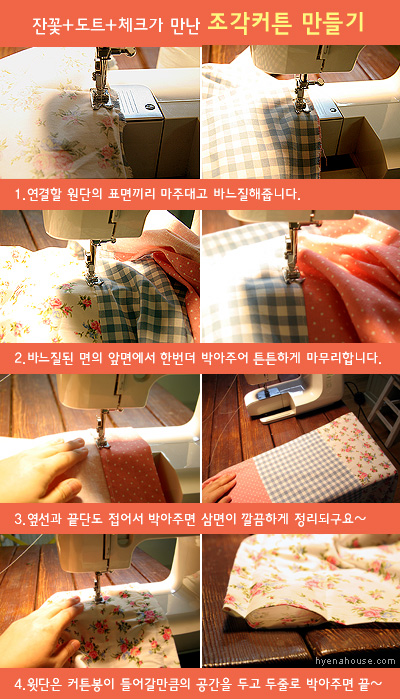 잔꽃+도트+체크가 만난 조각커튼 만들기

1.연결할 원단의 표면끼리 마주대고 바느질해줍니다.

2.바느질된 면의 앞면에서 한번더 박아주어 튼튼하게 마무리합니다.

3.옆선과 끝단도 접어서 박아주면 삼면이 깔끔하게 정리되구요~

hyenahouse.com

4.윗단은 커튼봉이 들어갈만큼의 공간을 두고 두줄로 박아주면 끝~