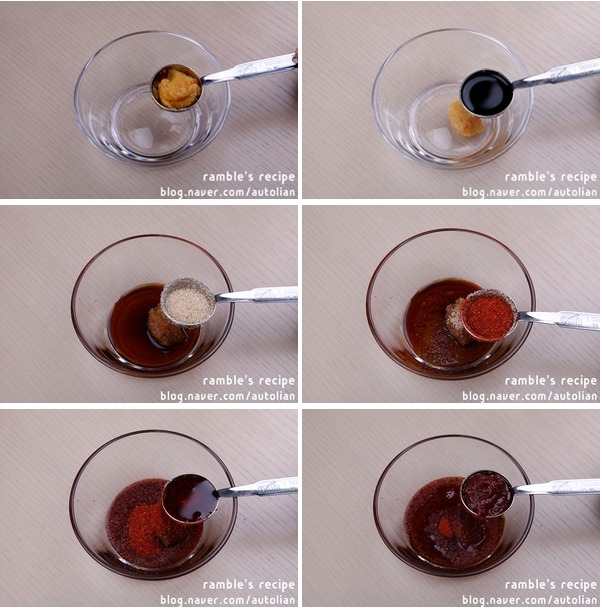 ramble's recipe
blog.naver.com/autolian

ramble's recipe
blog.naver.com/autolian

ramble's recipe
blog.naver.com/autolian

ramble's recipe
blog.naver.com/autolian

ramble's recipe
blog.naver.com/autolian

ramble's recipe
blog.naver.com/autolian