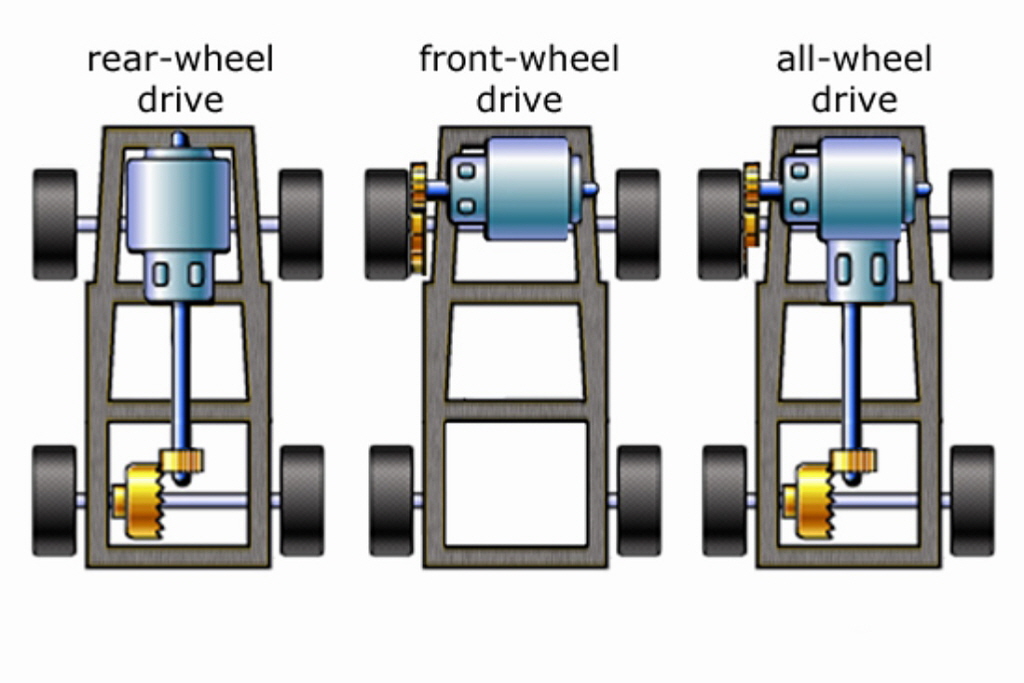 rear-wheel drive

front-wheel drive

all-wheel drive