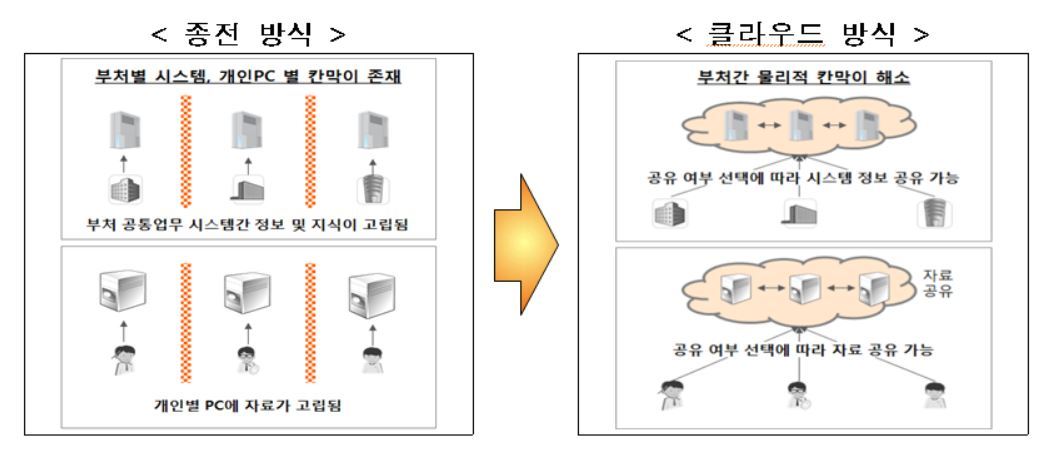 < 종전 방식 >

부처별 시스템, 개인PC 별 칸막이 존재

부처 공통업무 시스템간 정보 및 지식이 고립됨

개인별 PC에 자료가 고립됨

< 클라우드 방식 >

부처간 물리적 칸막이 해소

공유 여부 선택에 따라 시스템 정보 공유 가능

자료 공유

공유 여부 선택에 따라 자료 공유 가능