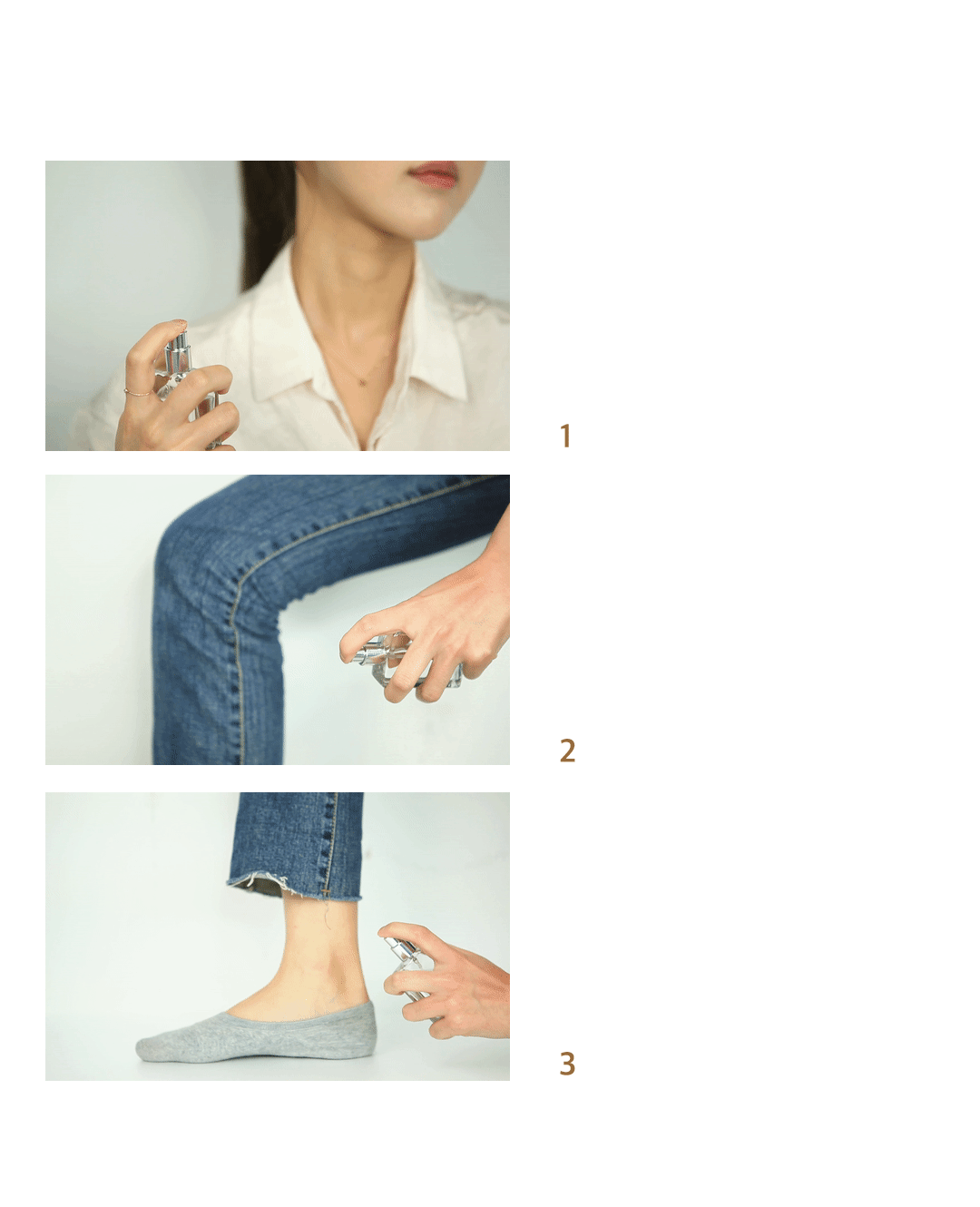 1

2

3