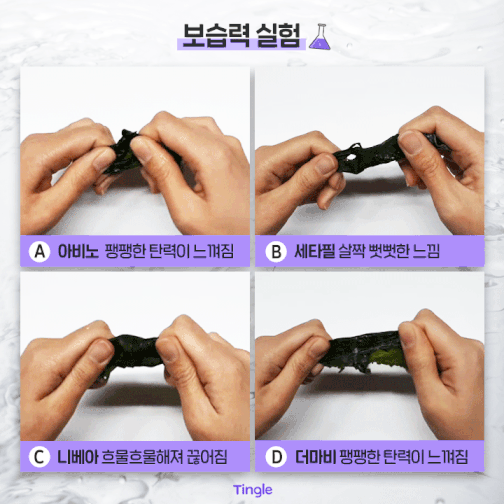 보습력 실험

A 아비노 팽팽한 탄력이 느껴짐

B 세타필 살짝 뻣뻣한 느낌

C 니베아 흐물흐물해져 끊어짐

D 더마비 팽팽한 탄력이 느껴짐

Tingle