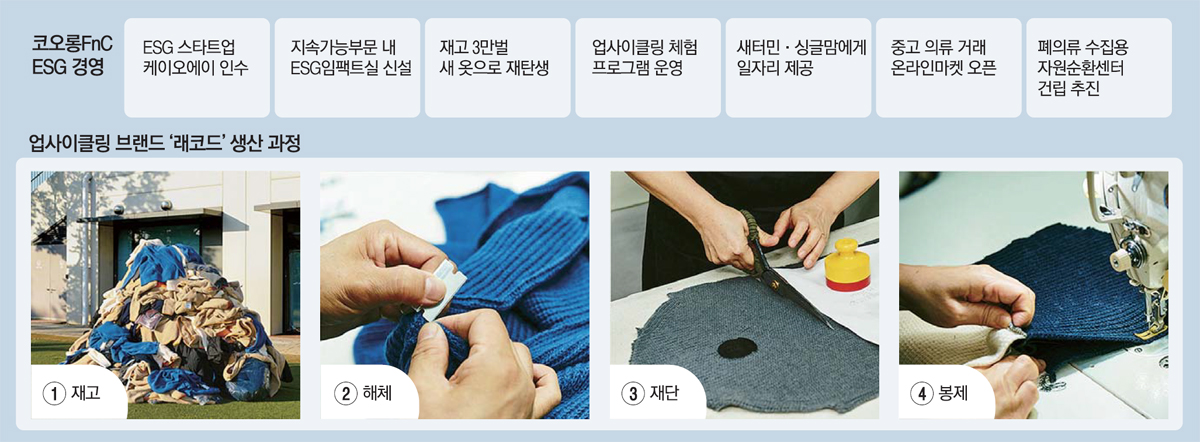 코오롱FnC ESG 경영

ESG 스타트업 케이오에이 인수

지속가능부문 내 ESG임팩트실 신설

재고 3만벌 새 옷으로 재탄생

업사이클링 체험 프로그램 운영

새터민 · 싱글맘에게 일자리 제공

중고 의류 거래 온라인마켓 오픈

폐의류 수집용 자원순환센터 건립 추진

업사이클링 브랜드 '래코드' 생산 과정

① 재고

② 해체

③ 재단

④ 봉제