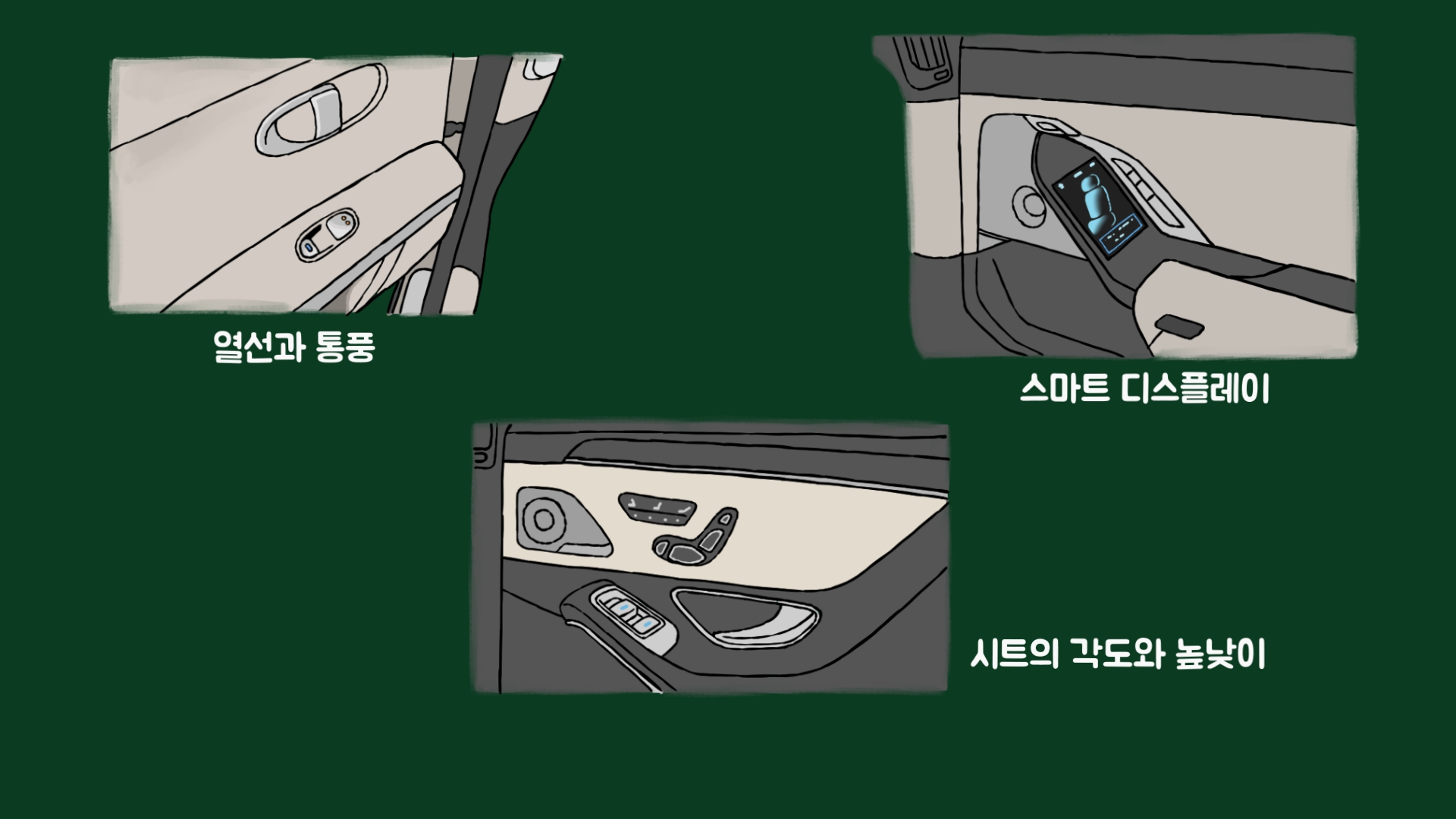 열선과 통풍

스마트 디스플레이

시트의 각도와 높낮이