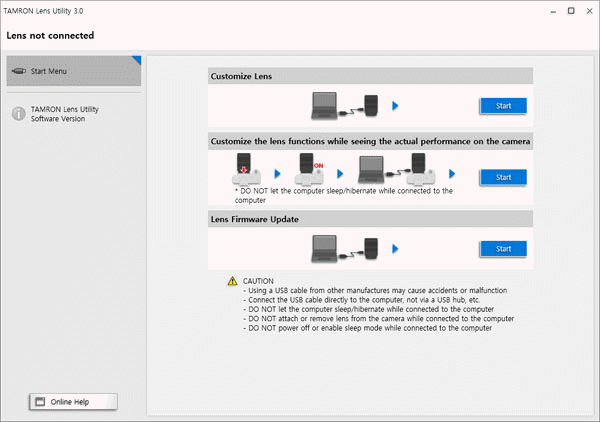 TAMRON Lens Utility 3.0

Lens not connected

Start Menu

TAMRON Lens Utility Software Version

Online Help

Customize Lens

Start

Customize the lens functions while seeing the actual performance on the camera

ON

Start

* DO NOT let the computer sleep/hibernate while connected to the computer

Lens Firmware Update

Start

CAUTION
- Using a USB cable from other manufactures may cause accidents or malfunction
- Connect the USB cable directly to the computer, not via a USB hub, etc.
- DO NOT let the computer sleep/hibernate while connected to the computer
- DO NOT attach or remove lens from the camera while connected to the computer
- DO NOT power off or enable sleep mode while connected to the computer