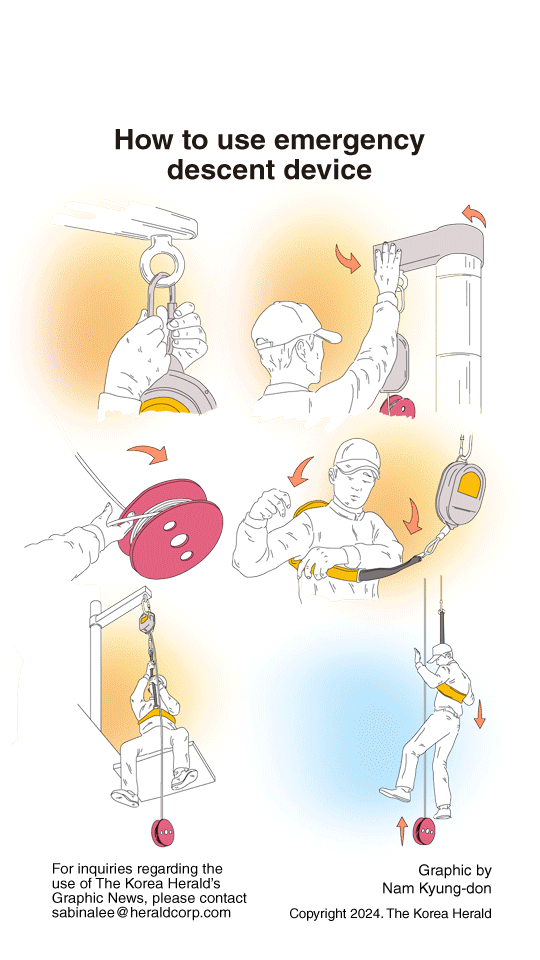 How to use emergency descent device

For inquiries regarding the use of The Korea Herald's Graphic News, please contact sabinalee@heraldcorp.com

Graphic by Nam Kyung-don

Copyright 2024. The Korea Herald