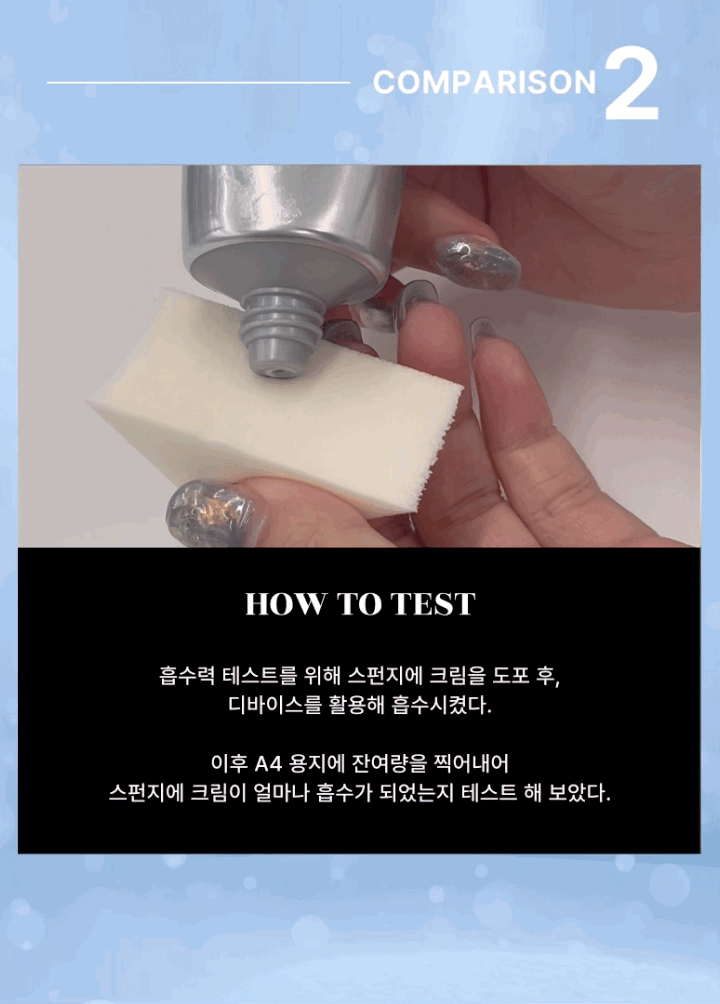 COMPARISON 2

HOW TO TEST

흡수력 테스트를 위해 스펀지에 크림을 도포 후, 디바이스를 활용해 흡수시켰다.

이후 A4 용지에 잔여량을 찍어내어 스펀지에 크림이 얼마나 흡수가 되었는지 테스트 해 보았다.