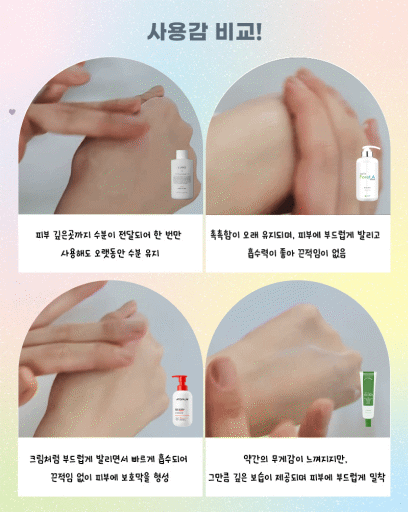 사용감 비교!

피부 깊은곳까지 수분이 전달되어 한 번만 사용해도 오랫동안 수분 유지

촉촉함이 오래 유지되며, 피부에 부드럽게 발리고 흡수력이 좋아 끈적임이 없음

크림처럼 부드럽게 발리면서 빠르게 흡수되어 끈적임 없이 피부에 보호막을 형성

약간의 무게감이 느껴지지만, 그만큼 깊은 보습이 제공되며 피부에 부드럽게 밀착