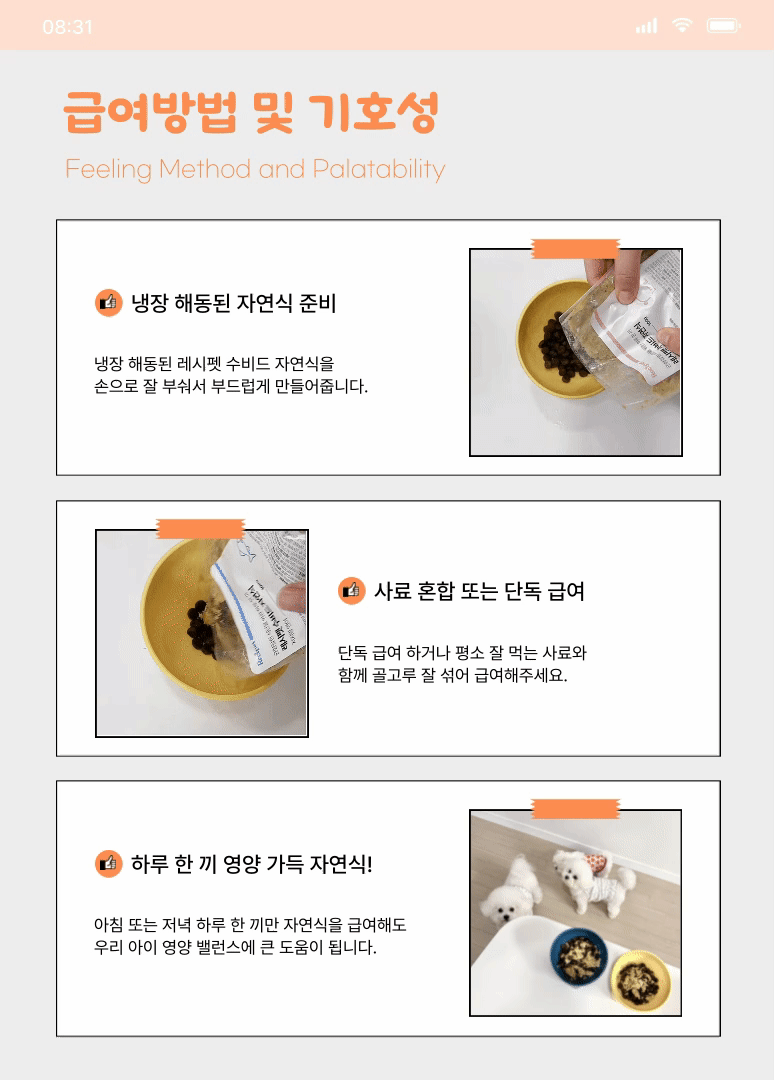 08:31

급여방법 및 기호성

Feeling Method and Palatability

냉장 해동된 자연식 준비

냉장 해동된 레시펫 수비드 자연식을 손으로 잘 부숴서 부드럽게 만들어줍니다.

사료 혼합 또는 단독 급여

단독 급여 하거나 평소 잘 먹는 사료와 함께 골고루 잘 섞어 급여해주세요.

하루 한 끼 영양 가득 자연식!

아침 또는 저녁 하루 한 끼만 자연식을 급여해도 우리 아이 영양 밸런스에 큰 도움이 됩니다.