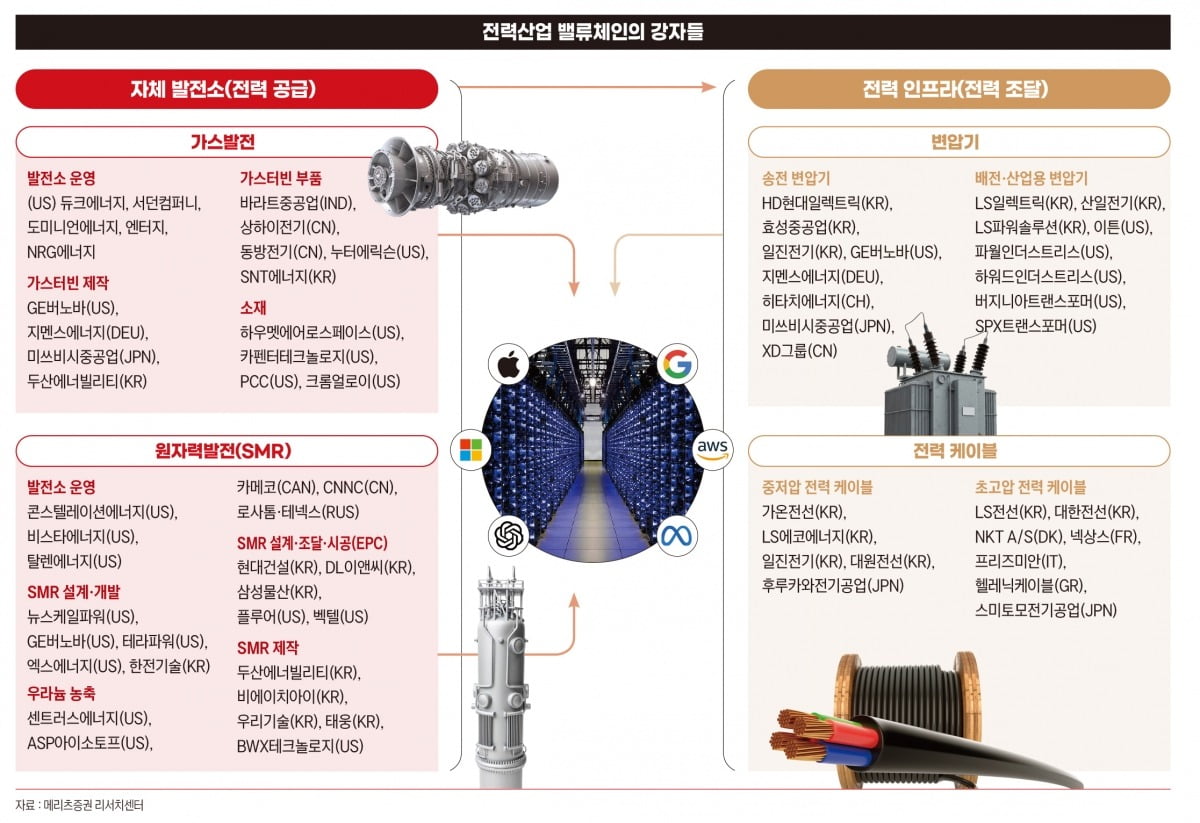 전력산업 밸류체인의 강자들

자체 발전소(전력 공급)

가스발전

발전소 운영
(US) 듀크에너지, 서던컴퍼니, 도미니언에너지, 엔터지, NRG에너지

가스터빈 제작
GE버노바(US), 지멘스에너지(DEU), 미쓰비시중공업(JPN), 두산에너빌리티(KR)

가스터빈 부품
바라트중공업(IND), 상하이전기(CN), 동방전기(CN), 누터에릭슨(US), SNT에너지(KR)

소재
하우멧에어로스페이스(US), 카펜터테크놀로지(US), PCC(US), 크롬얼로이(US)

원자력발전(SMR)

발전소 운영
콘스텔레이션에너지(US), 비스타에너지(US), 탈렌에너지(US)

SMR 설계·개발
뉴스케일파워(US), GE버노바(US), 테라파워(US), 엑스에너지(US), 한전기술(KR)

우라늄 농축
센트러스에너지(US), ASP아이소토프(US),

카메코(CAN), CNNC(CN), 로사톰·테넥스(RUS)

SMR 설계·조달·시공(EPC)
현대건설(KR), DL이앤씨(KR), 삼성물산(KR), 플루어(US), 벡텔(US)

SMR 제작
두산에너빌리티(KR), 비에이치아이(KR), 우리기술(KR), 태웅(KR), BWX테크놀로지(US)

aws

전력 인프라(전력 조달)

변압기

송전 변압기
HD현대일렉트릭(KR), 효성중공업(KR), 일진전기(KR), GE버노바(US), 지멘스에너지(DEU), 히타치에너지(CH), 미쓰비시중공업(JPN), XD그룹(CN)

배전·산업용 변압기
LS일렉트릭(KR), 산일전기(KR), LS파워솔루션(KR), 이튼(US), 파월인더스트리스(US), 하워드인더스트리스(US), 버지니아트랜스포머(US), SPX트랜스포머(US)

전력 케이블

중저압 전력 케이블
가온전선(KR), LS에코에너지(KR), 일진전기(KR), 대원전선(KR), 후루카와전기공업(JPN)

초고압 전력 케이블
LS전선(KR), 대한전선(KR), NKT A/S(DK), 넥상스(FR), 프리즈미안(IT), 헬레닉케이블(GR), 스미토모전기공업(JPN)

자료 : 메리츠증권 리서치센터