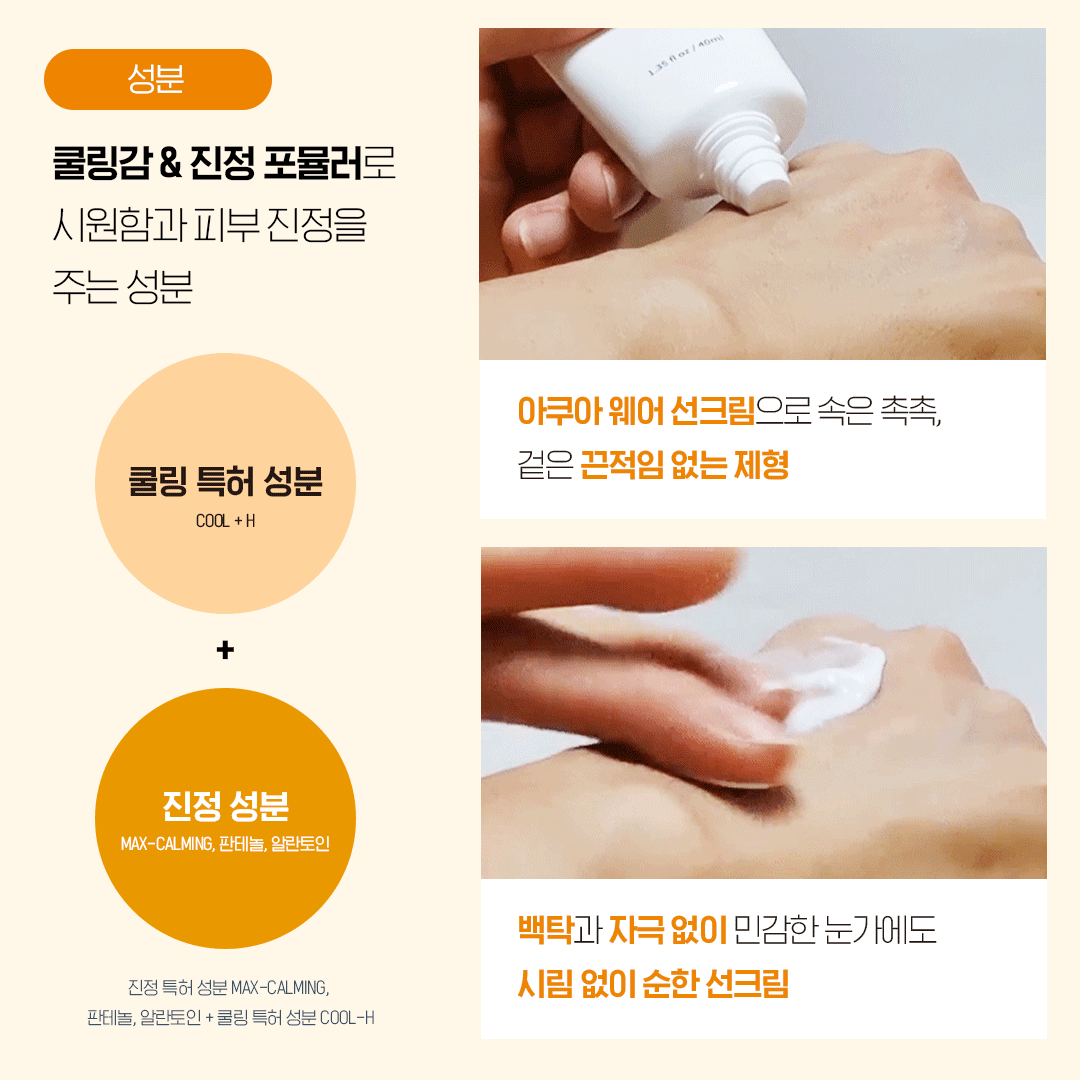 성분

쿨링감 & 진정 포뮬러로 시원함과 피부 진정을 주는 성분

쿨링 특허 성분
COOL + H

+

진정 성분
MAX-CALMING, 판테놀, 알란토인

진정 특허 성분 MAX-CALMING, 판테놀, 알란토인 + 쿨링 특허 성분 COOL-H

1.35 fl oz / 40ml

아쿠아 웨어 선크림으로 속은 촉촉, 겉은 끈적임 없는 제형

백탁과 자극 없이 민감한 눈가에도 시림 없이 순한 선크림