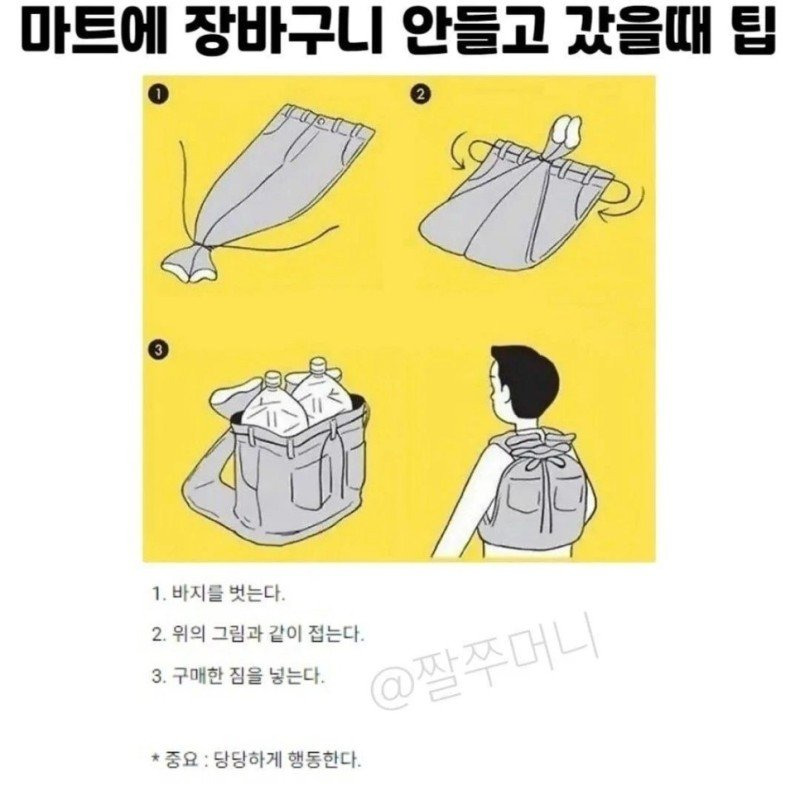 마트에 장바구니 안들고 갔을때 팁

1

2

3

1. 바지를 벗는다.

2. 위의 그림과 같이 접는다.

3. 구매한 짐을 넣는다.

@짤쭈머니

* 중요 : 당당하게 행동한다.