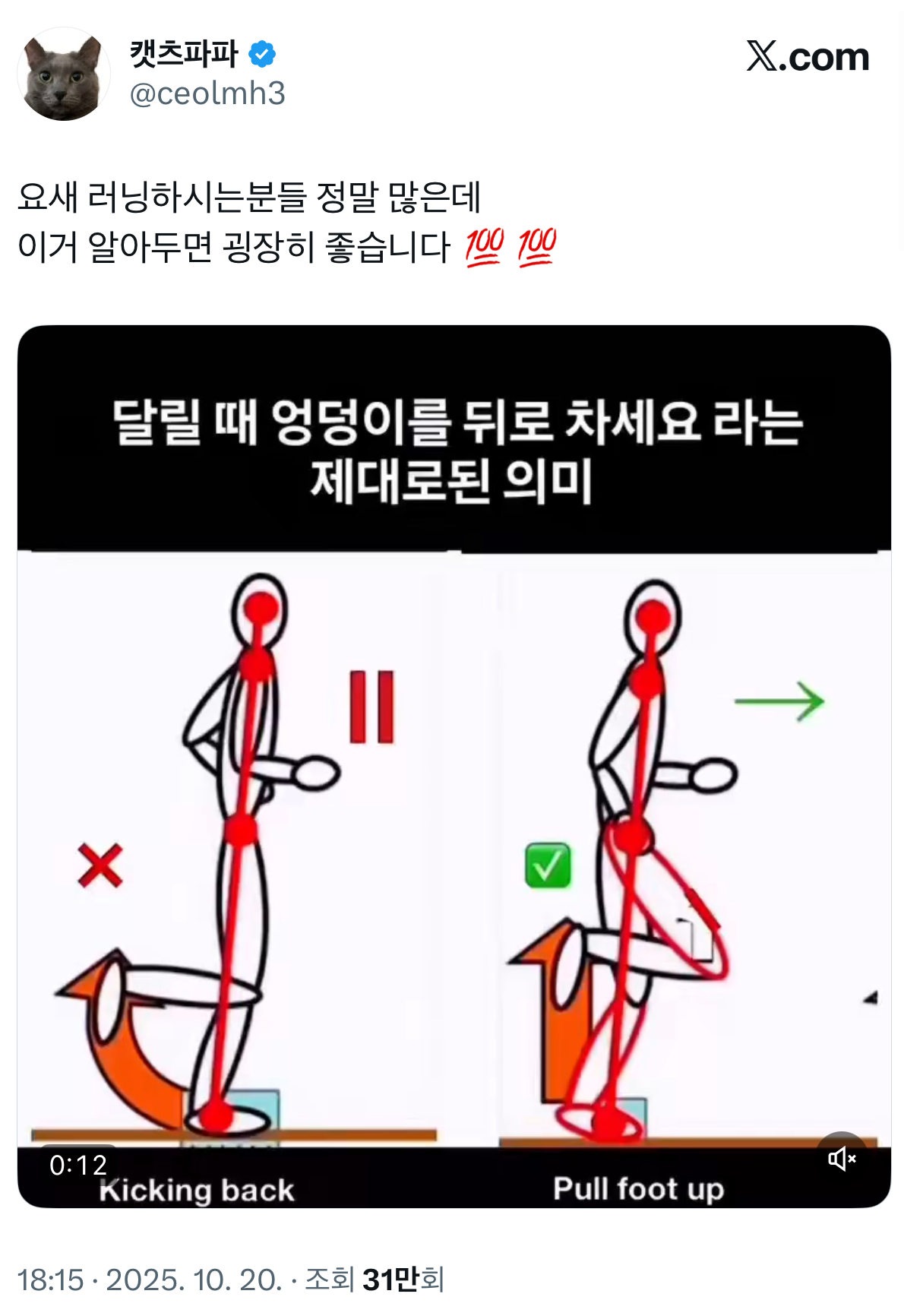 캣츠파파
@ceolmh3

X.com

요새 러닝하시는분들 정말 많은데
이거 알아두면 굉장히 좋습니다 💯 💯

달릴 때 엉덩이를 뒤로 차세요 라는 제대로된 의미

0:12

Kicking back

Pull foot up

18:15 · 2025. 10. 20. · 조회 31만회