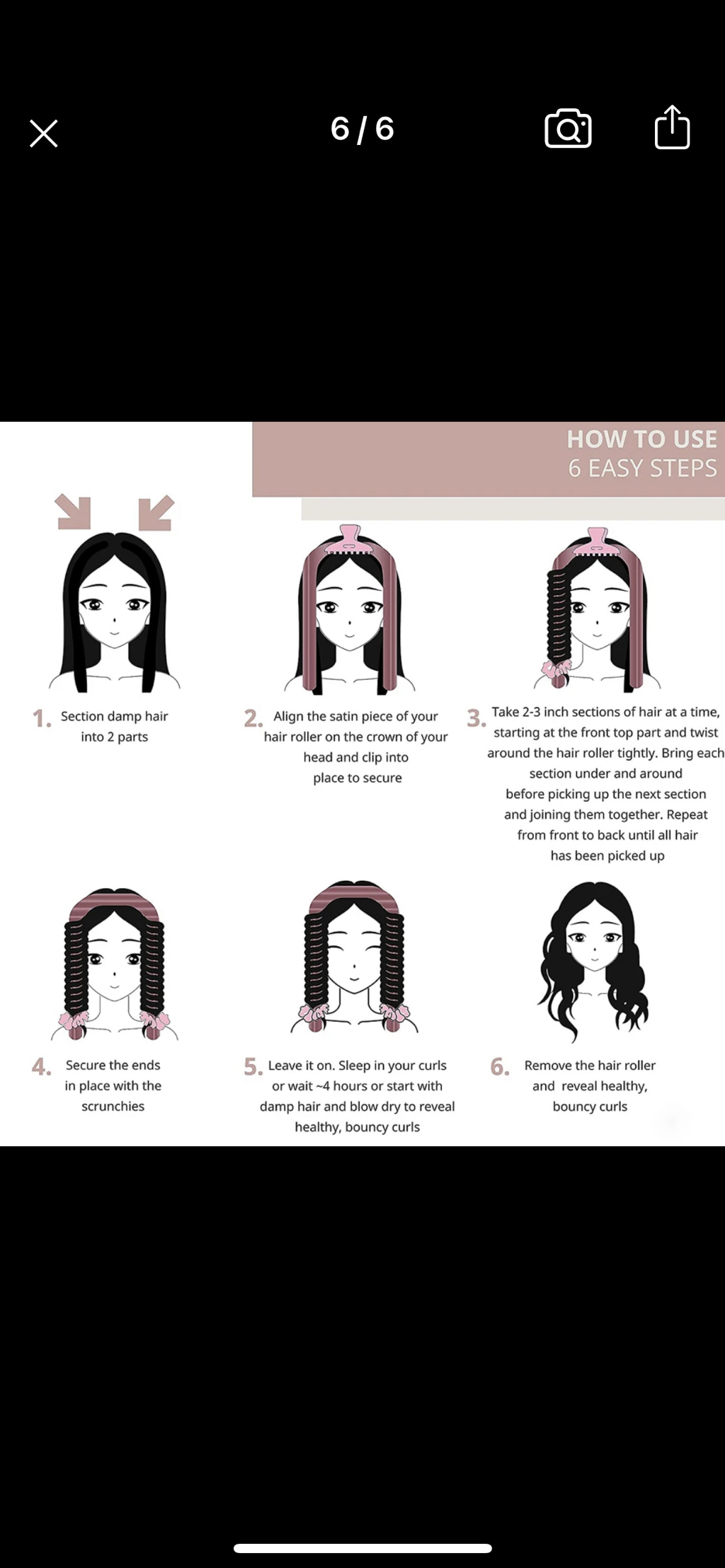 6 / 6

HOW TO USE
6 EASY STEPS

1. Section damp hair into 2 parts

2. Align the satin piece of your hair roller on the crown of your head and clip into place to secure

3. Take 2-3 inch sections of hair at a time, starting at the front top part and twist around the hair roller tightly. Bring each section under and around before picking up the next section and joining them together. Repeat from front to back until all hair has been picked up

4. Secure the ends in place with the scrunchies

5. Leave it on. Sleep in your curls or wait ~4 hours or start with damp hair and blow dry to reveal healthy, bouncy curls

6. Remove the hair roller and reveal healthy, bouncy curls