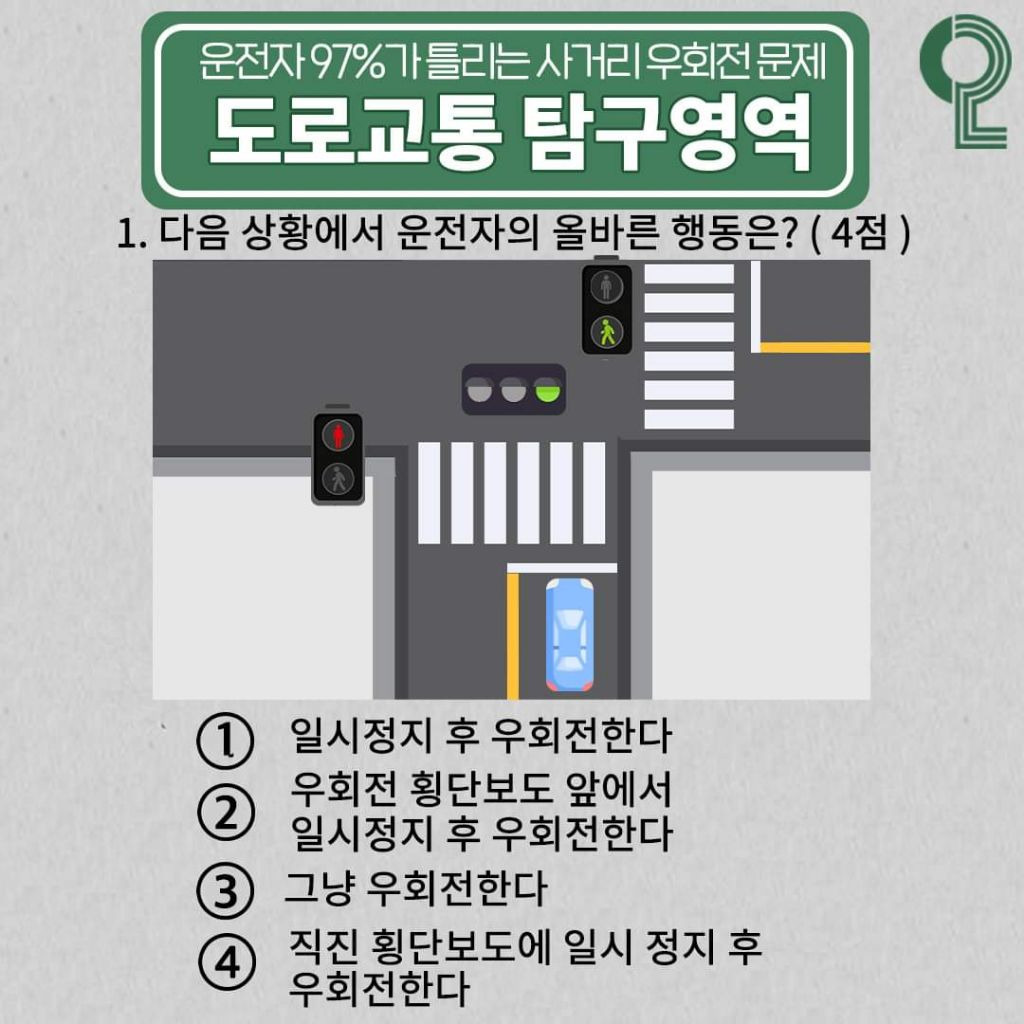 운전자 97%가 틀리는 사거리 우회전 문제
도로교통 탐구영역

1. 다음 상황에서 운전자의 올바른 행동은? ( 4점 )

① 일시정지 후 우회전한다
② 우회전 횡단보도 앞에서 일시정지 후 우회전한다
③ 그냥 우회전한다
④ 직진 횡단보도에 일시 정지 후 우회전한다