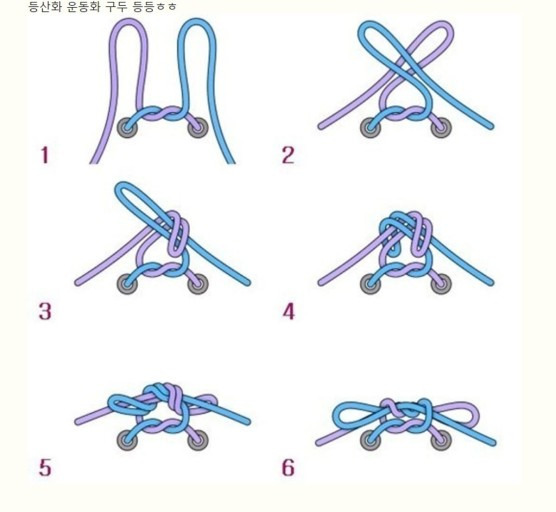 등산화 운동화 구두 등등ㅎㅎ

1

2

3

4

5

6