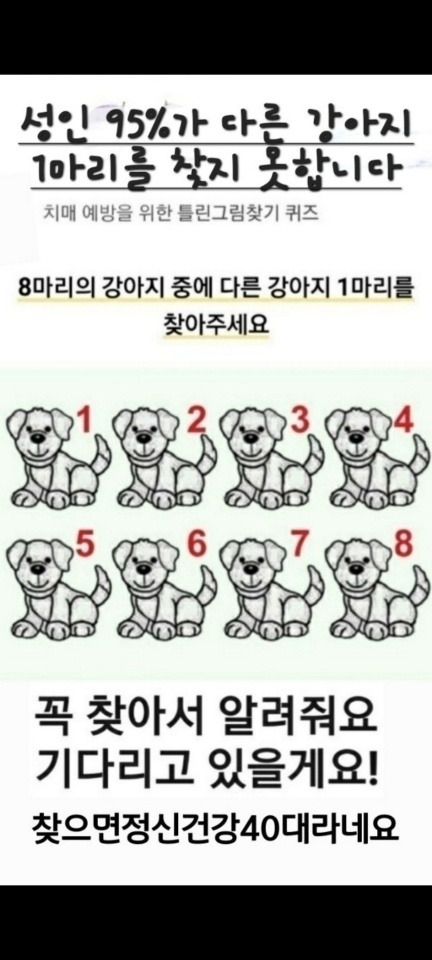 성인 95%가 다른 강아지 1마리를 찾지 못합니다

치매 예방을 위한 틀린그림찾기 퀴즈

8마리의 강아지 중에 다른 강아지 1마리를 찾아주세요

1 2 3 4

5 6 7 8

꼭 찾아서 알려줘요
기다리고 있을게요!

찾으면정신건강40대라네요