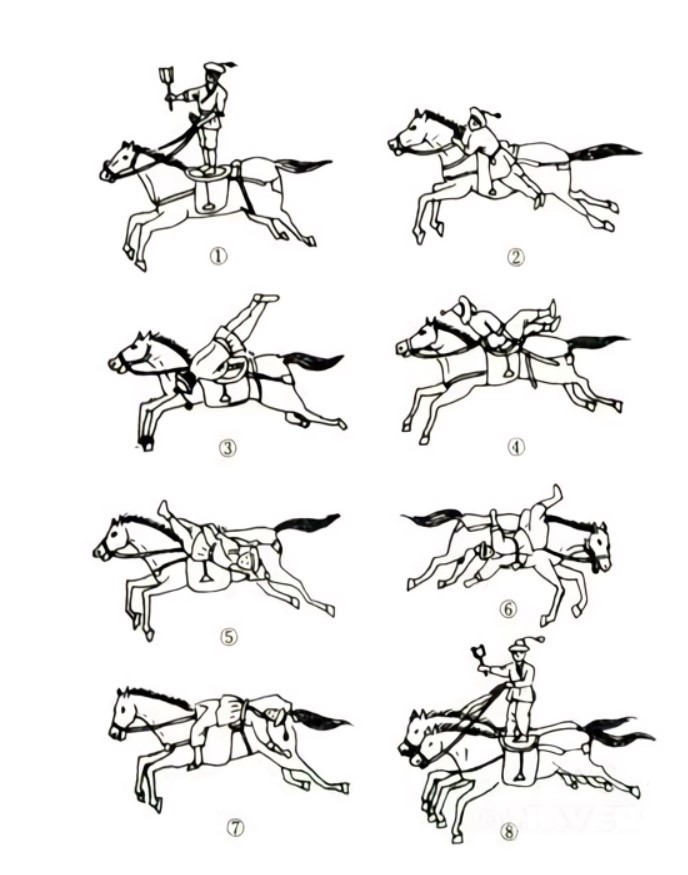 ①
②
③
④
⑤
⑥
⑦
⑧