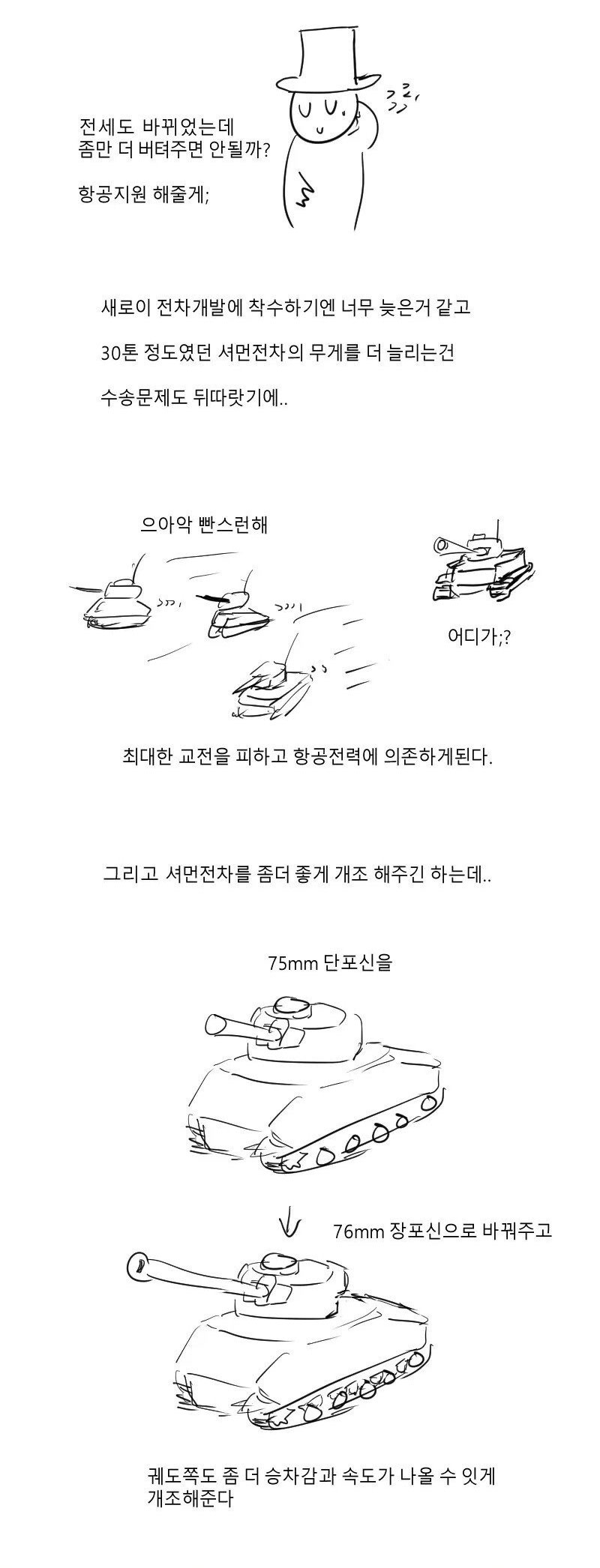 전세도 바뀌었는데
좀만 더 버텨주면 안될까?

항공지원 해줄게;

새로이 전차개발에 착수하기엔 너무 늦은거 같고

30톤 정도였던 셔먼전차의 무게를 더 늘리는건

수송문제도 뒤따랏기에..

으아악 빤스런해

어디가;?

최대한 교전을 피하고 항공전력에 의존하게된다.

그리고 셔먼전차를 좀더 좋게 개조 해주긴 하는데..

75mm 단포신을

76mm 장포신으로 바꿔주고

궤도쪽도 좀 더 승차감과 속도가 나올 수 잇게
개조해준다