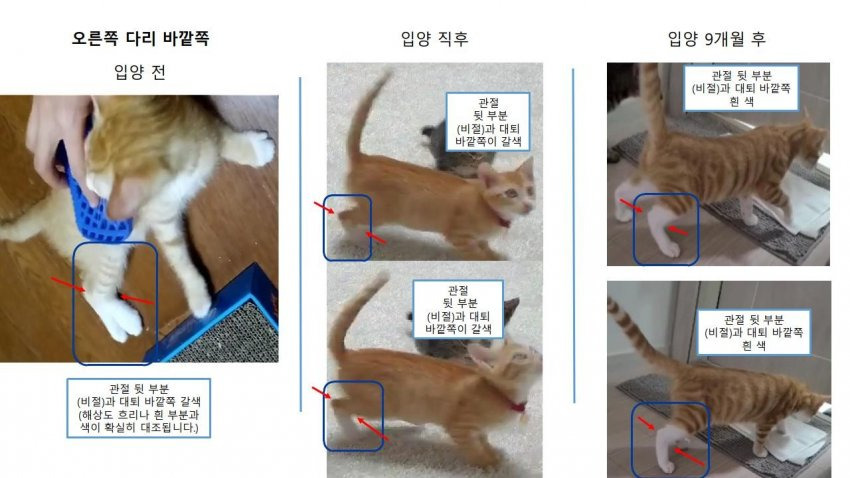 오른쪽 다리 바깥쪽

입양 전

관절 뒷 부분 (비절)과 대퇴 바깥쪽 갈색 (해상도 흐리나 흰 부분과 색이 확실히 대조됩니다.)

입양 직후

관절 뒷 부분 (비절)과 대퇴 바깥쪽이 갈색

관절 뒷 부분 (비절)과 대퇴 바깥쪽이 갈색

입양 9개월 후

관절 뒷 부분 (비절)과 대퇴 바깥쪽 흰 색

관절 뒷 부분 (비절)과 대퇴 바깥쪽 흰 색