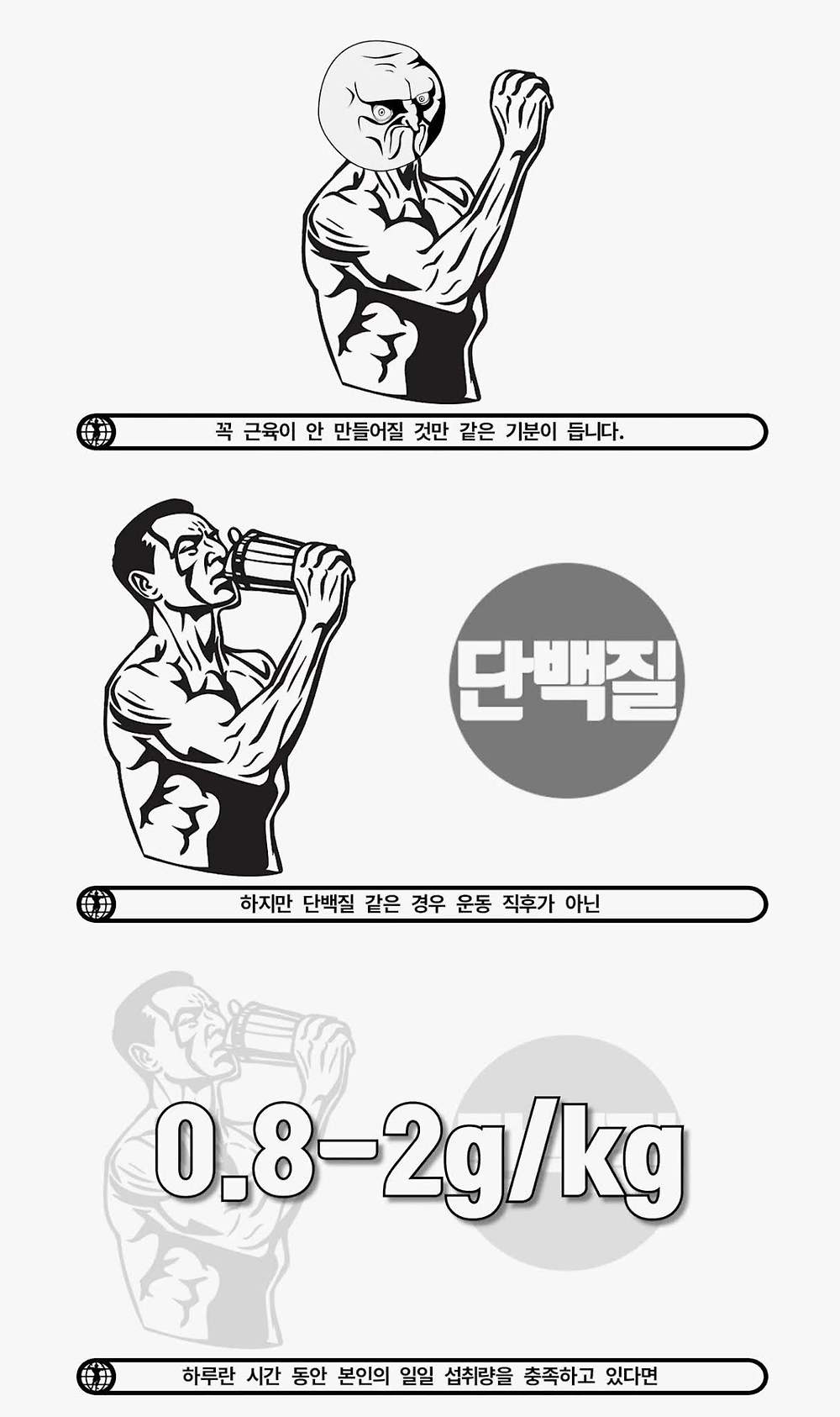 꼭 근육이 안 만들어질 것만 같은 기분이 듭니다.

단백질

하지만 단백질 같은 경우 운동 직후가 아닌

0.8-2g/kg

하루란 시간 동안 본인의 일일 섭취량을 충족하고 있다면