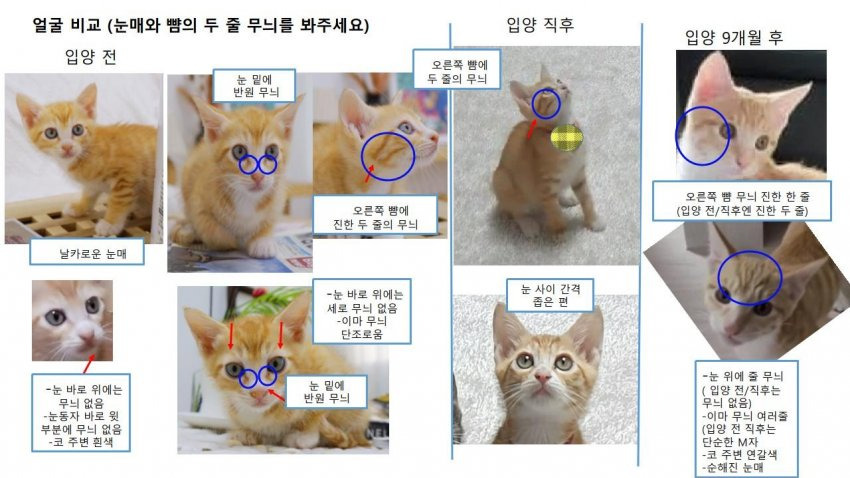 얼굴 비교 (눈매와 뺨의 두 줄 무늬를 봐주세요)

입양 전

눈 밑에
반원 무늬

오른쪽 뺨에
진한 두 줄의 무늬

날카로운 눈매

-눈 바로 위에는
무늬 없음
-눈동자 바로 윗
부분에 무늬 없음
-코 주변 흰색

-눈 바로 위에는
세로 무늬 없음
-이마 무늬
단조로움

눈 밑에
반원 무늬

입양 직후

오른쪽 뺨에
두 줄의 무늬

눈 사이 간격
좁은 편

입양 9개월 후

오른쪽 뺨 무늬 진한 한 줄
(입양 전/직후엔 진한 두 줄)

-눈 위에 줄 무늬
( 입양 전/직후는
무늬 없음)
-이마 무늬 여러줄
(입양 전 직후는
단순한 M자
-코 주변 연갈색
-순해진 눈매