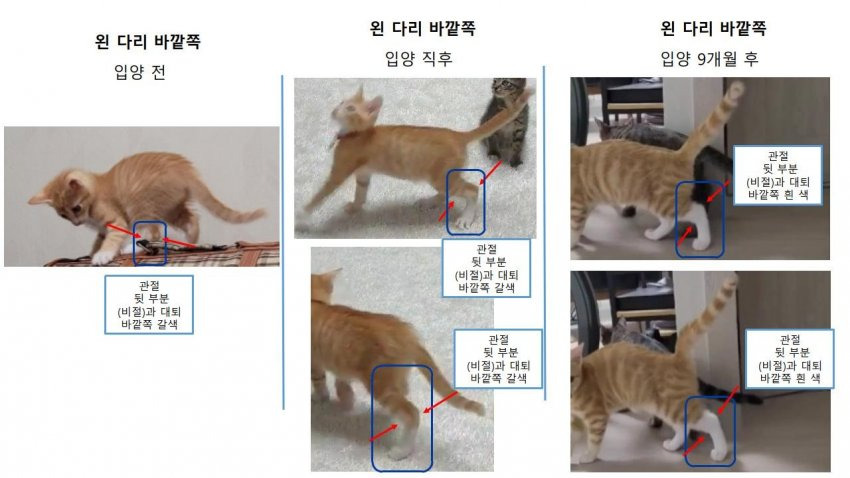 왼 다리 바깥쪽
입양 전

관절
뒷 부분
(비절)과 대퇴
바깥쪽 갈색

왼 다리 바깥쪽
입양 직후

관절
뒷 부분
(비절)과 대퇴
바깥쪽 갈색

관절
뒷 부분
(비절)과 대퇴
바깥쪽 갈색

왼 다리 바깥쪽
입양 9개월 후

관절
뒷 부분
(비절)과 대퇴
바깥쪽 흰 색

관절
뒷 부분
(비절)과 대퇴
바깥쪽 흰 색