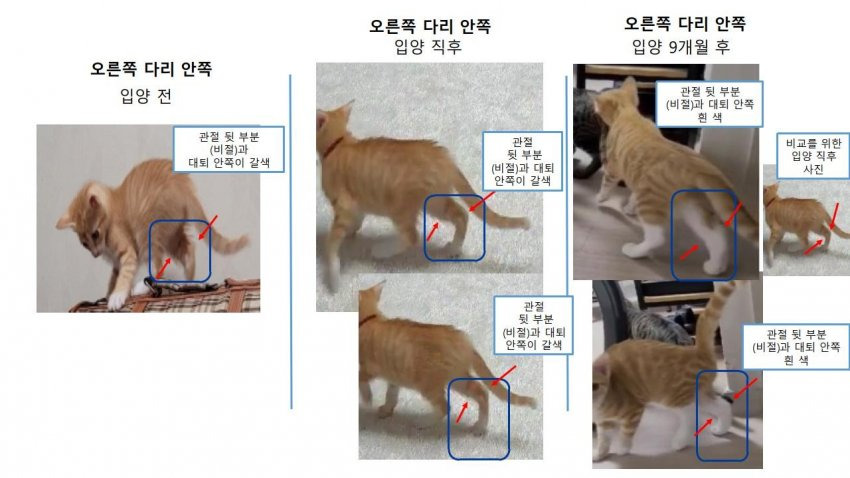 오른쪽 다리 안쪽
입양 전

관절 뒷 부분 (비절)과 대퇴 안쪽이 갈색

오른쪽 다리 안쪽
입양 직후

관절 뒷 부분 (비절)과 대퇴 안쪽이 갈색

관절 뒷 부분 (비절)과 대퇴 안쪽이 갈색

오른쪽 다리 안쪽
입양 9개월 후

관절 뒷 부분 (비절)과 대퇴 안쪽 흰 색

비교를 위한 입양 직후 사진

관절 뒷 부분 (비절)과 대퇴 안쪽 흰 색