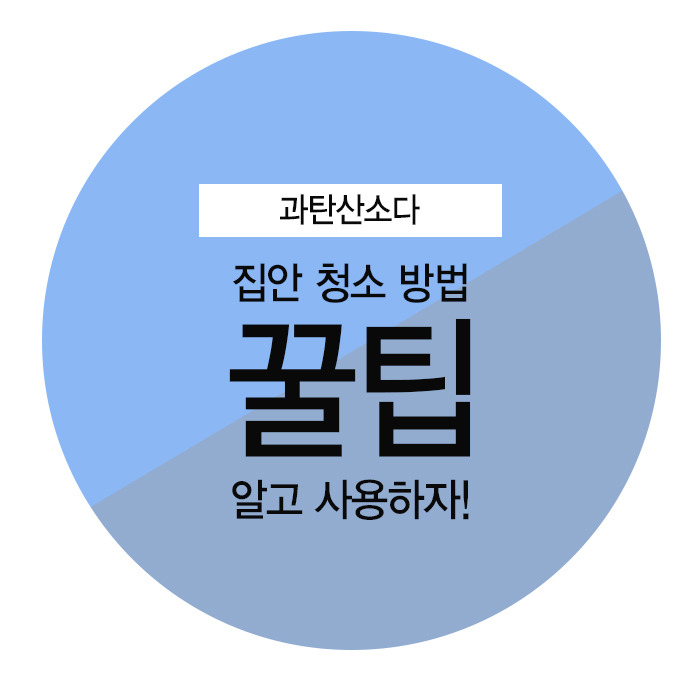 과탄산소다

집안 청소 방법

꿀팁

알고 사용하자!