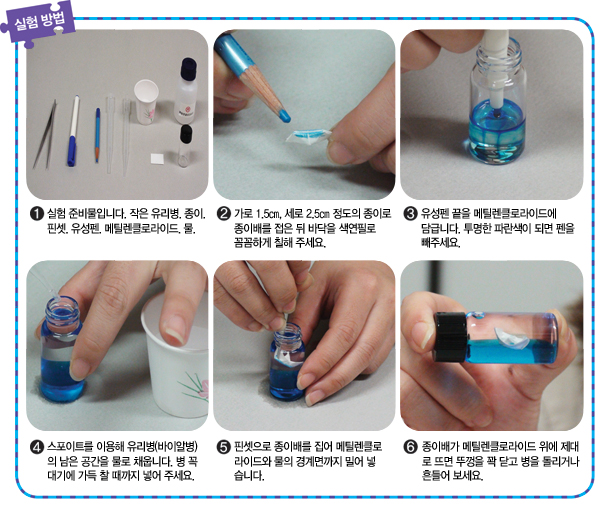 실험 방법

❶ 실험 준비물입니다. 작은 유리병, 종이, 핀셋, 유성펜, 메틸렌클로라이드, 물.

❷ 가로 1.5㎝, 세로 2.5㎝ 정도의 종이로 종이배를 접은 뒤 바닥을 색연필로 꼼꼼하게 칠해 주세요.

❸ 유성펜 끝을 메틸렌클로라이드에 담급니다. 투명한 파란색이 되면 펜을 빼주세요.

❹ 스포이트를 이용해 유리병(바이알병)의 남은 공간을 물로 채웁니다. 병 꼭대기에 가득 찰 때까지 넣어 주세요.

❺ 핀셋으로 종이배를 집어 메틸렌클로라이드와 물의 경계면까지 밀어 넣습니다.

❻ 종이배가 메틸렌클로라이드 위에 제대로 뜨면 뚜껑을 꽉 닫고 병을 돌리거나 흔들어 보세요.